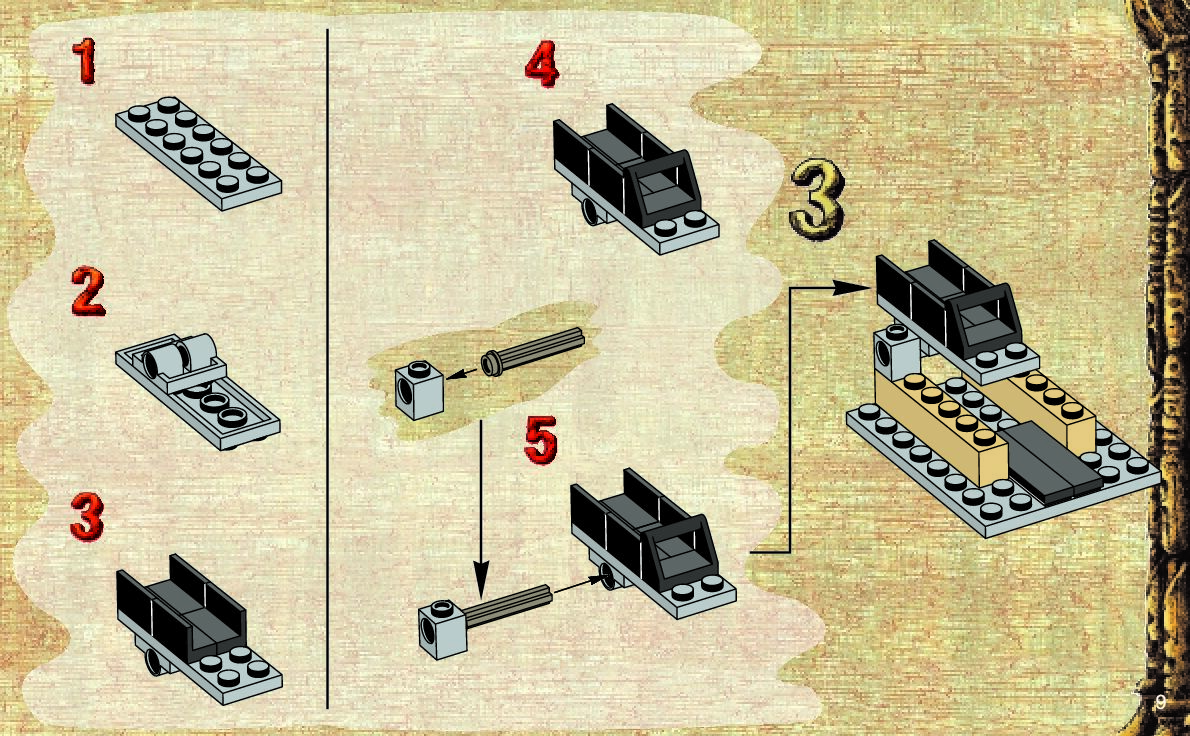 1

2

3

4

5

3

9