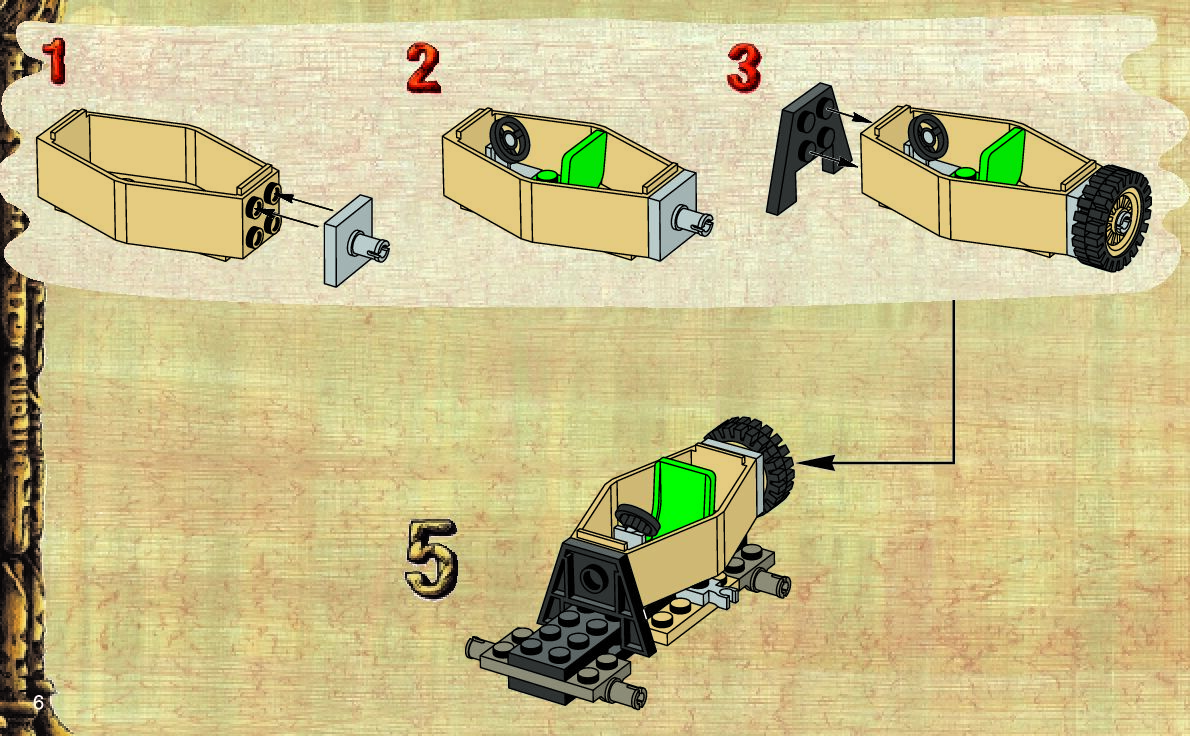 1

2

3

5

6