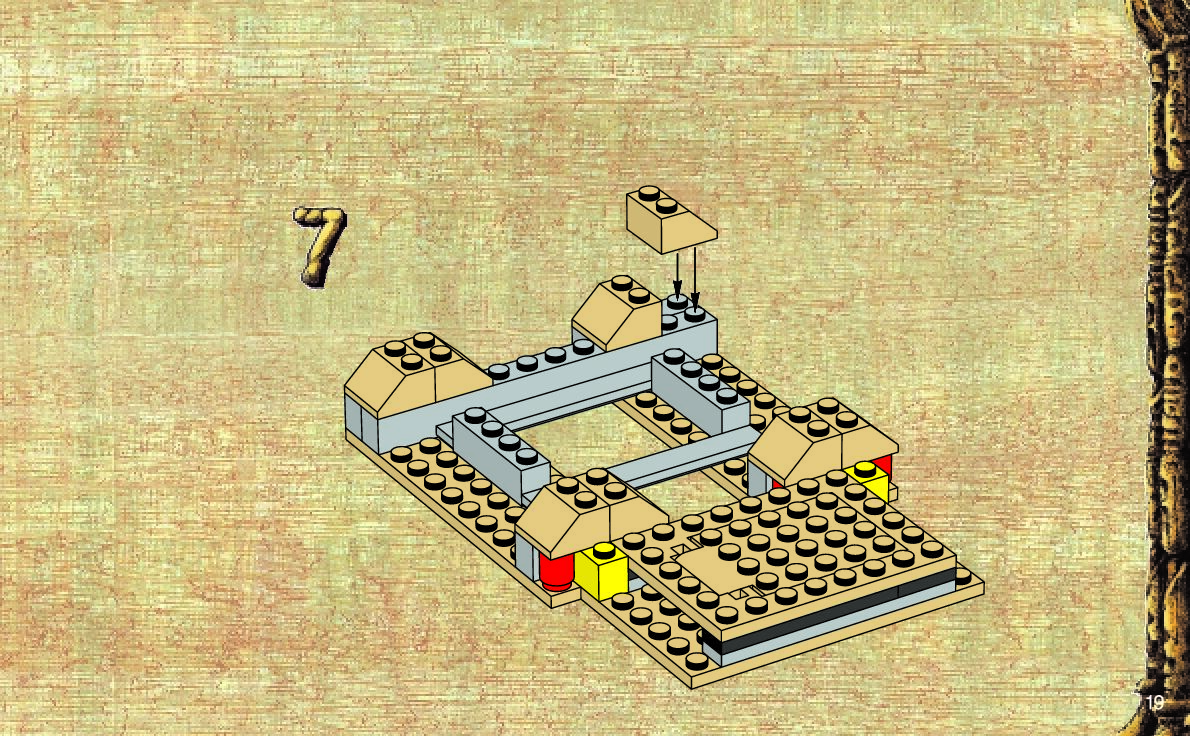 7

19