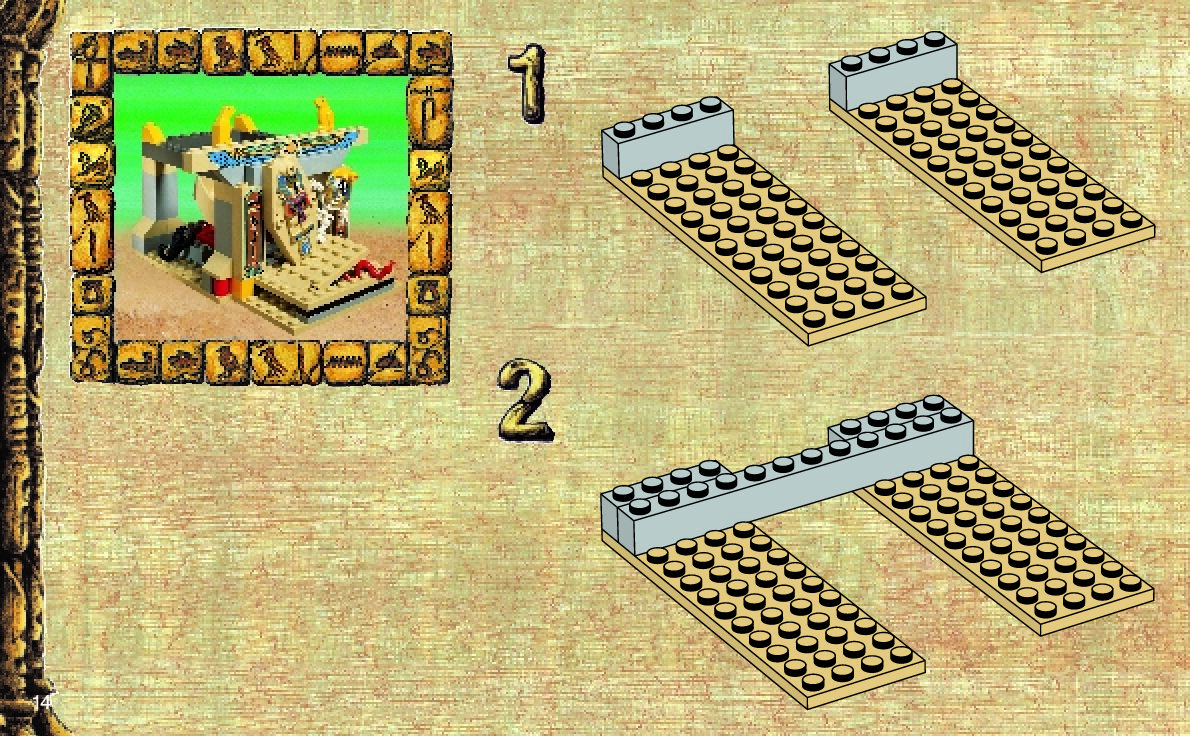 1

2

14