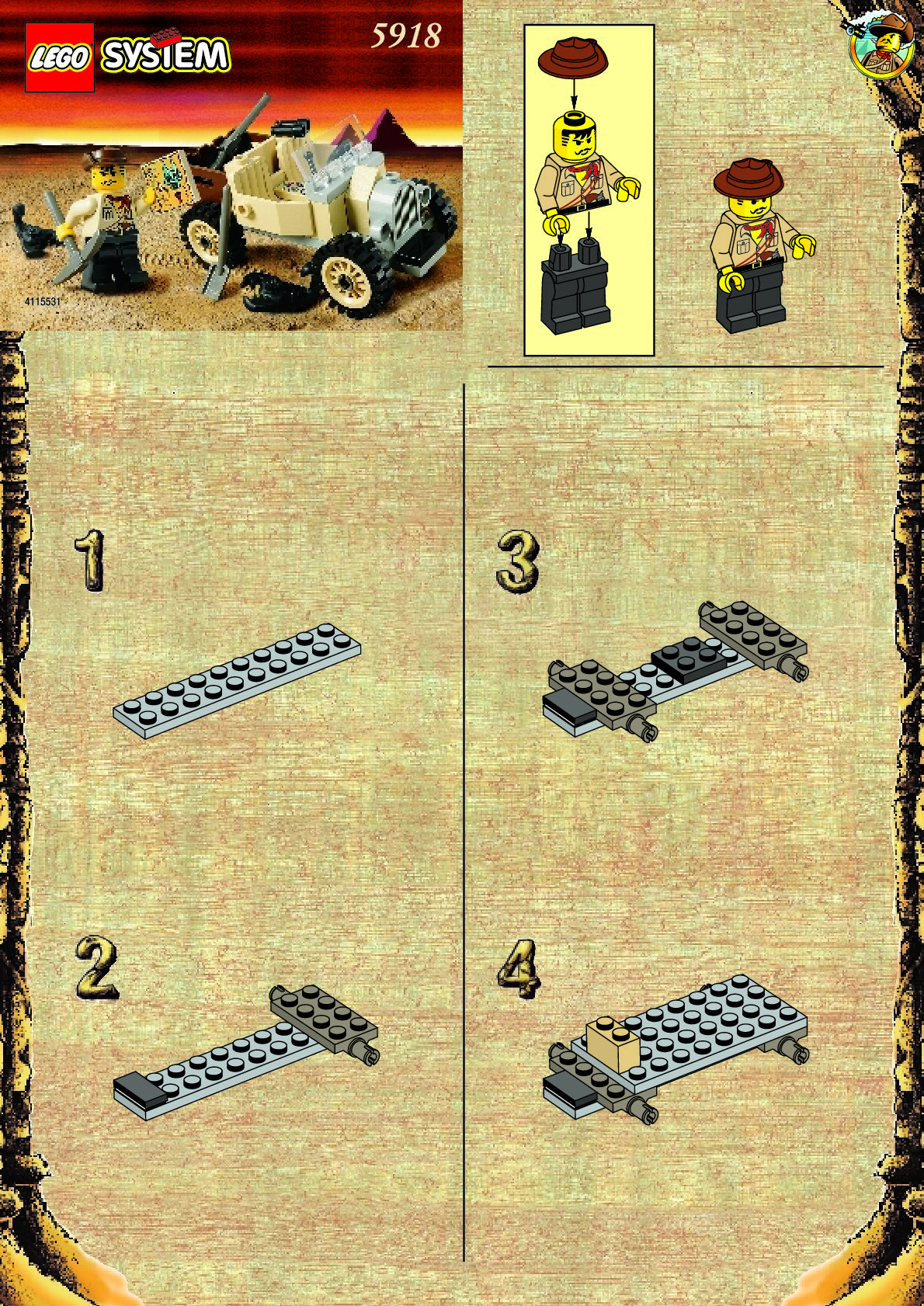 LEGO SYSTEM
5918

4115531

1

2

3

4