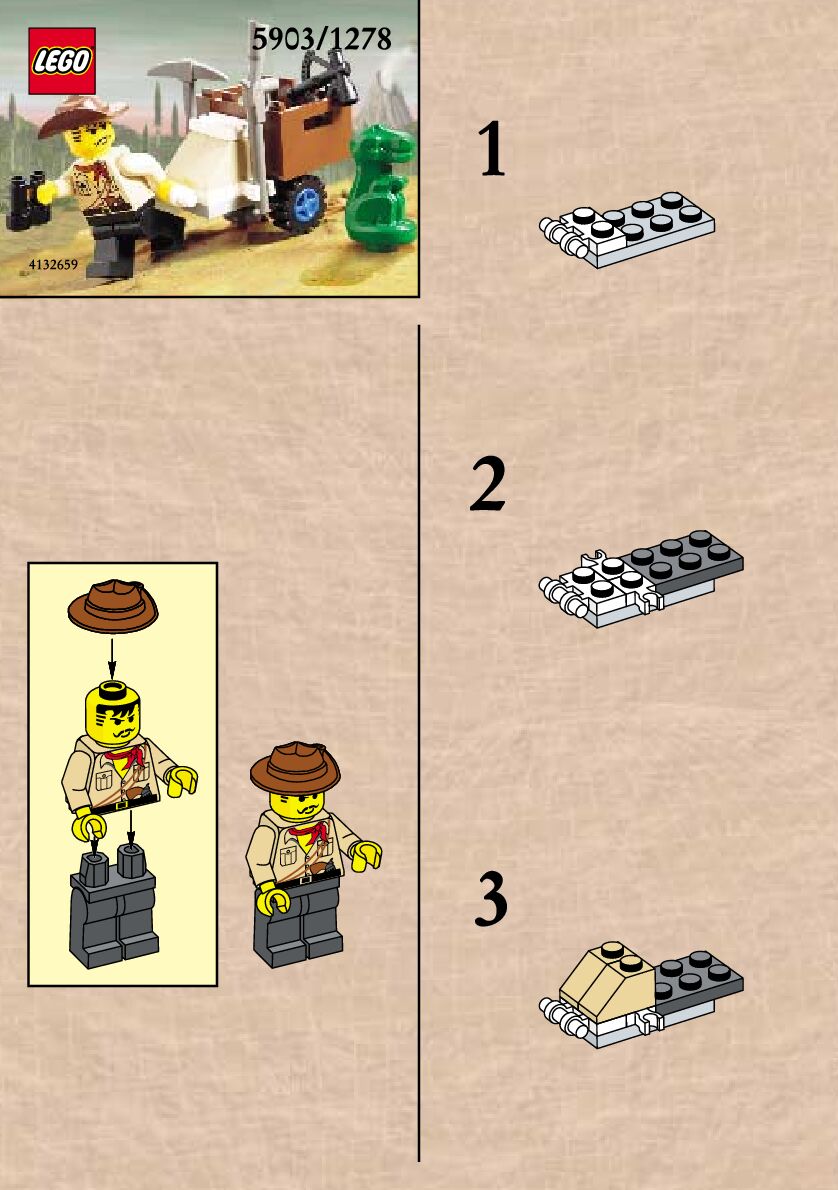 LEGO

5903/1278

4132659

1

2

3