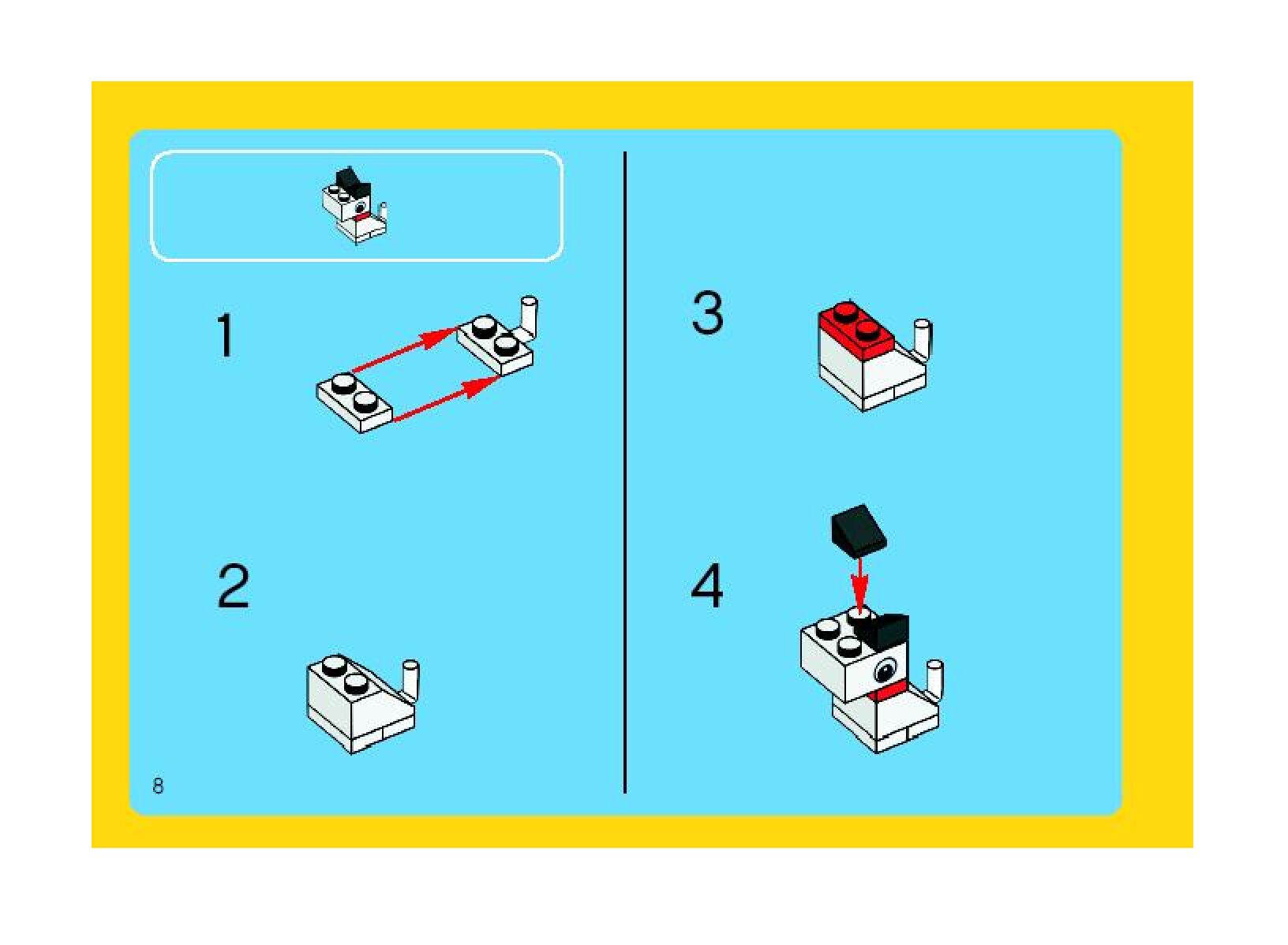 1

2

8

3

4