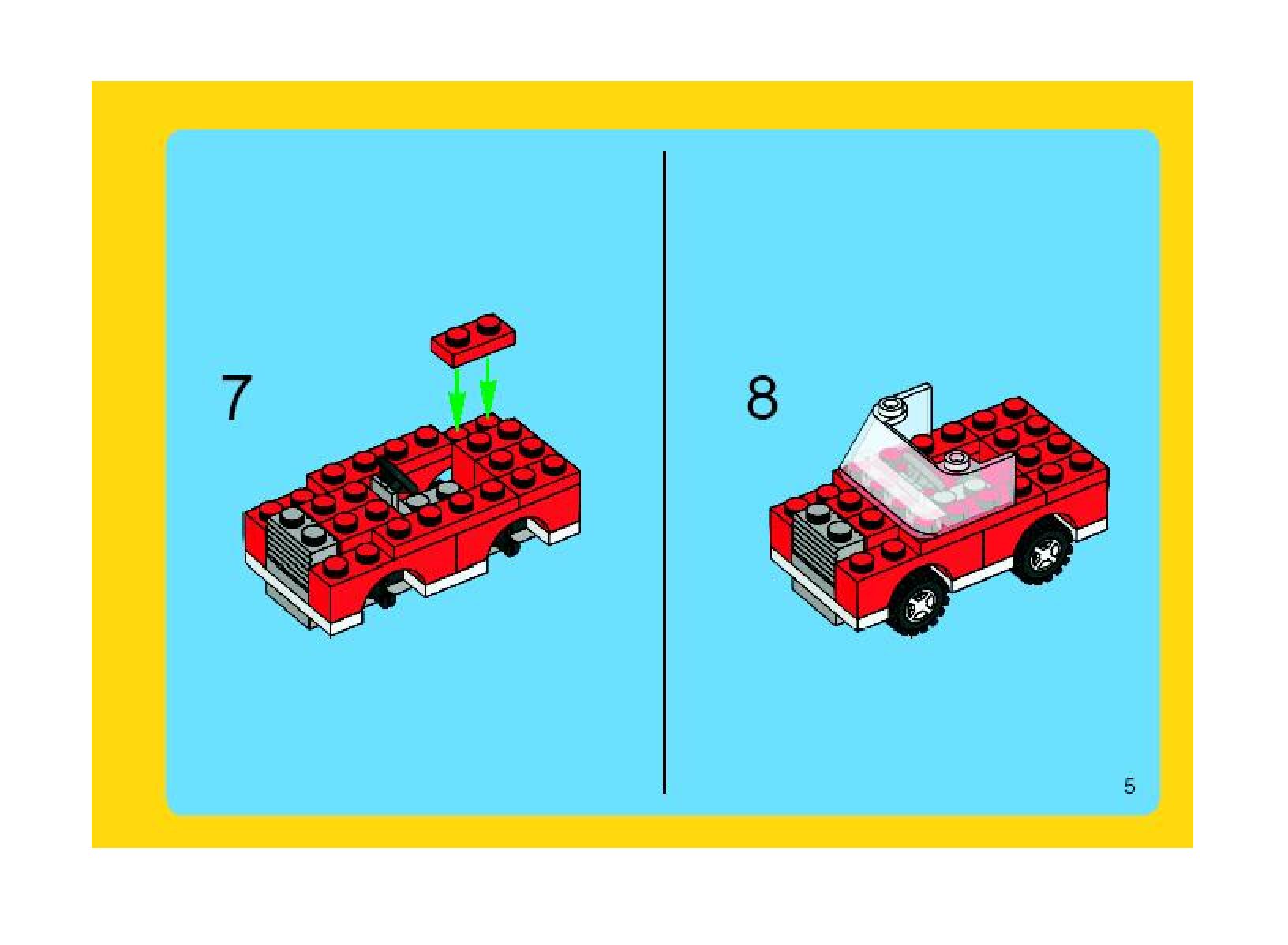 7

8

5