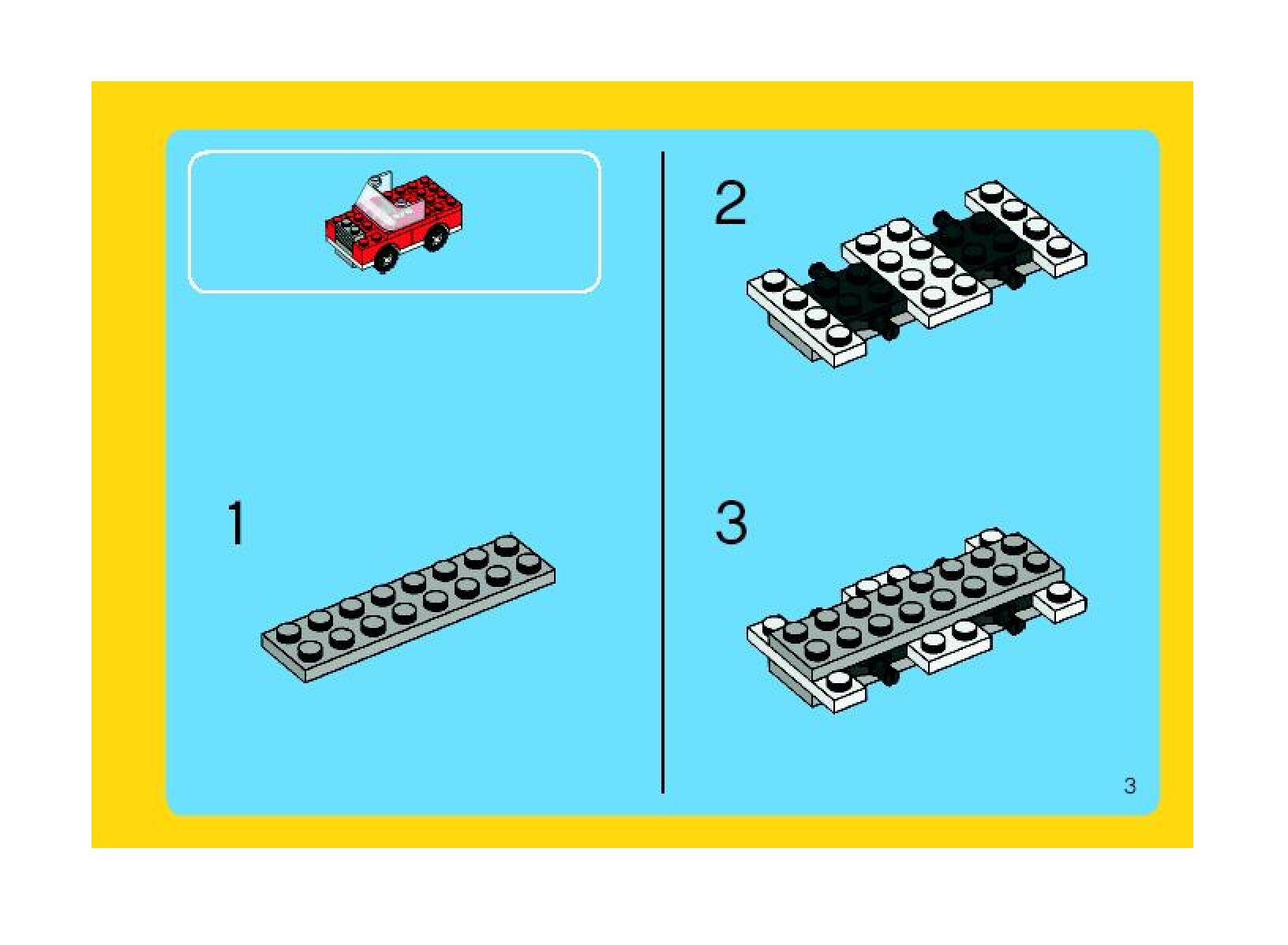 1

2

3

3