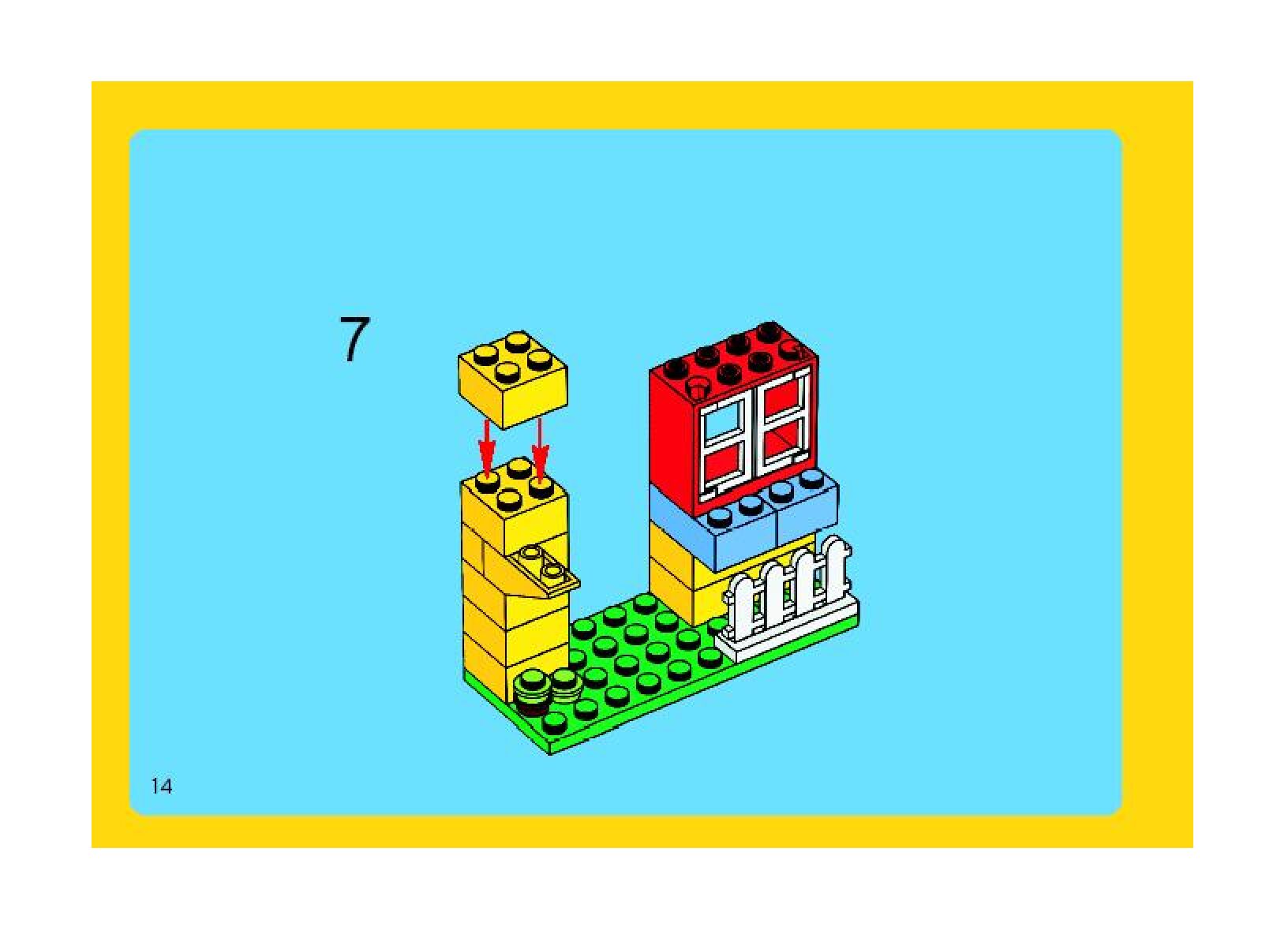 7

14