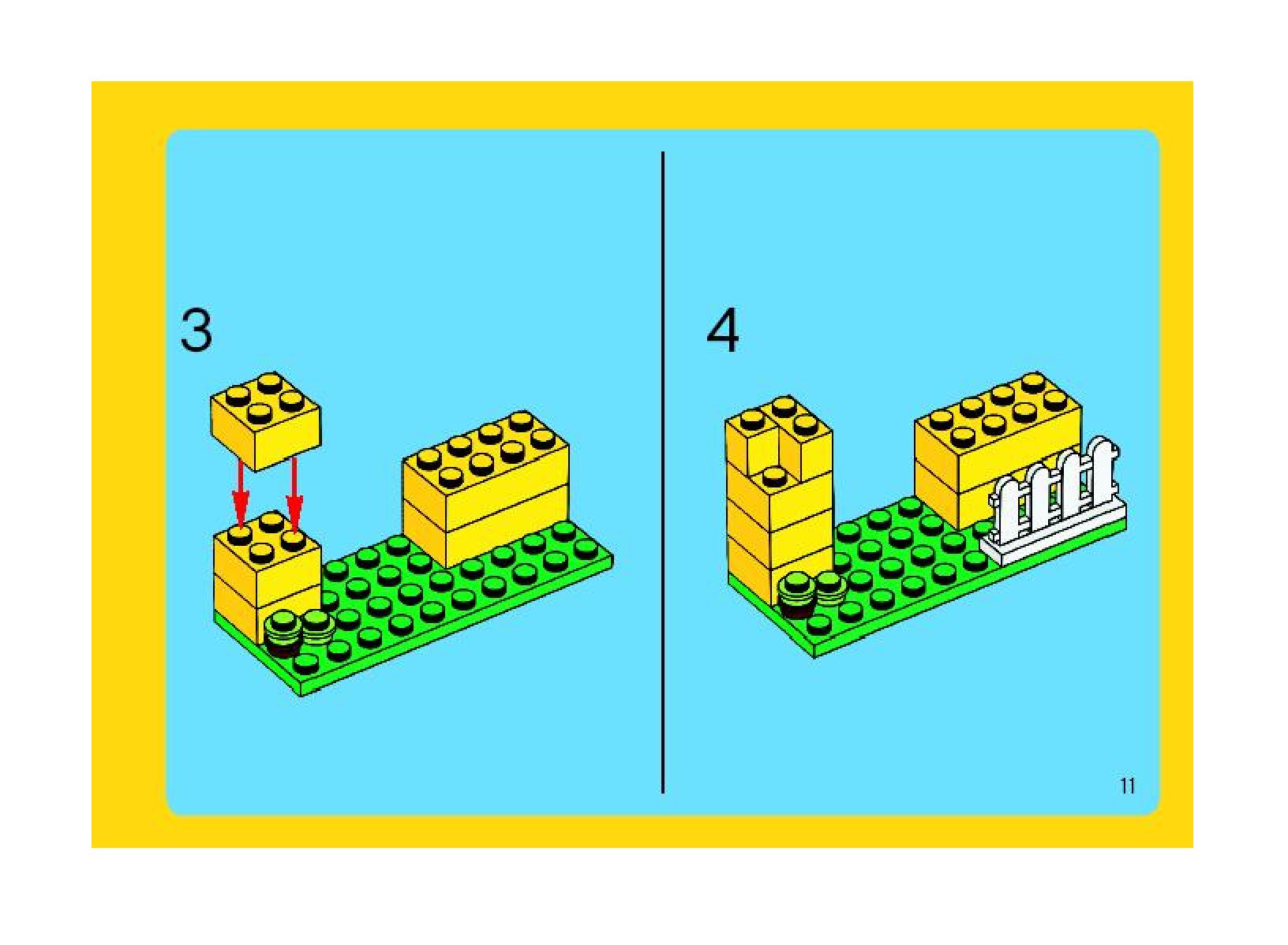 3

4

11