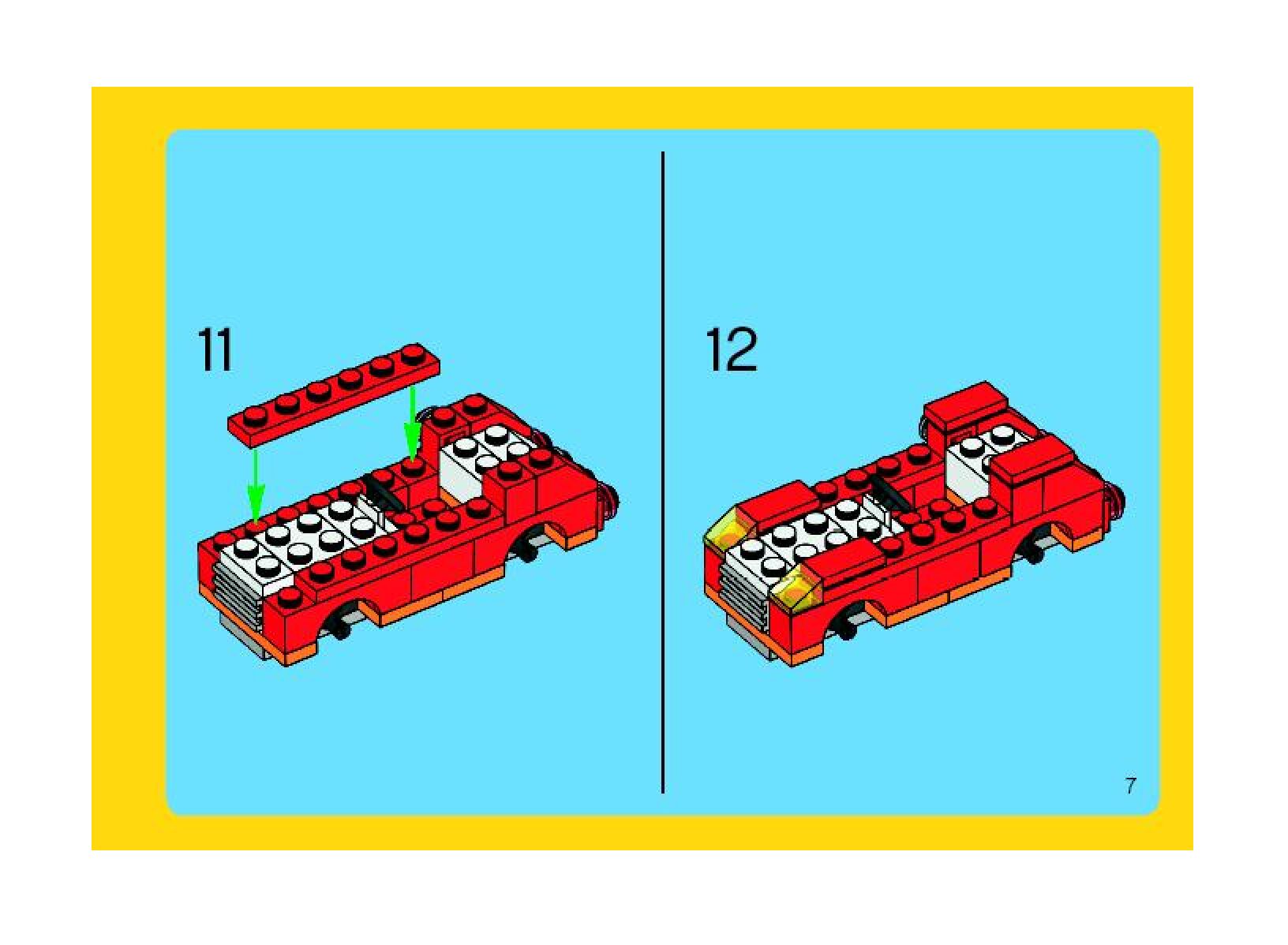 11

12

7