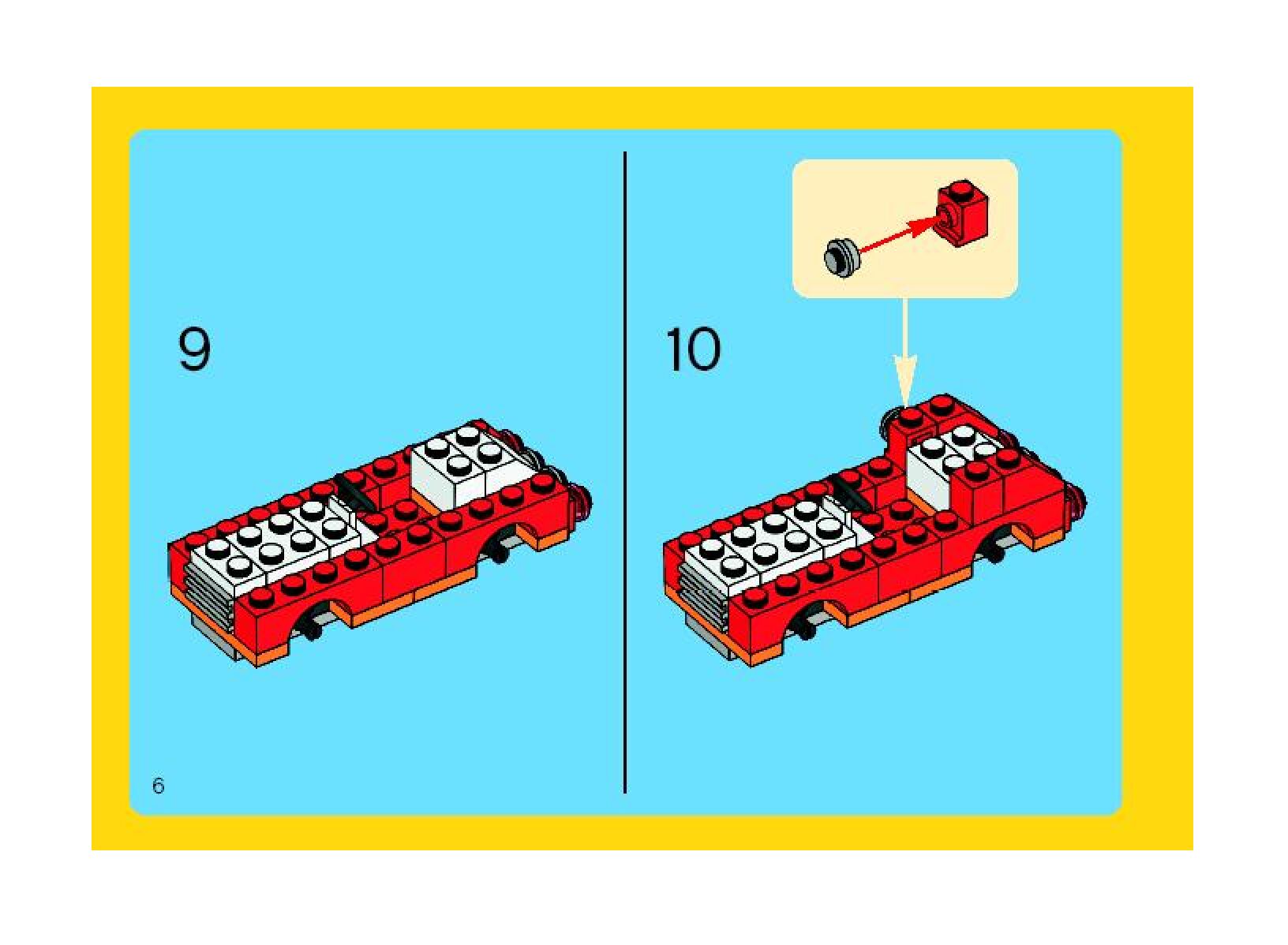 9

10

6