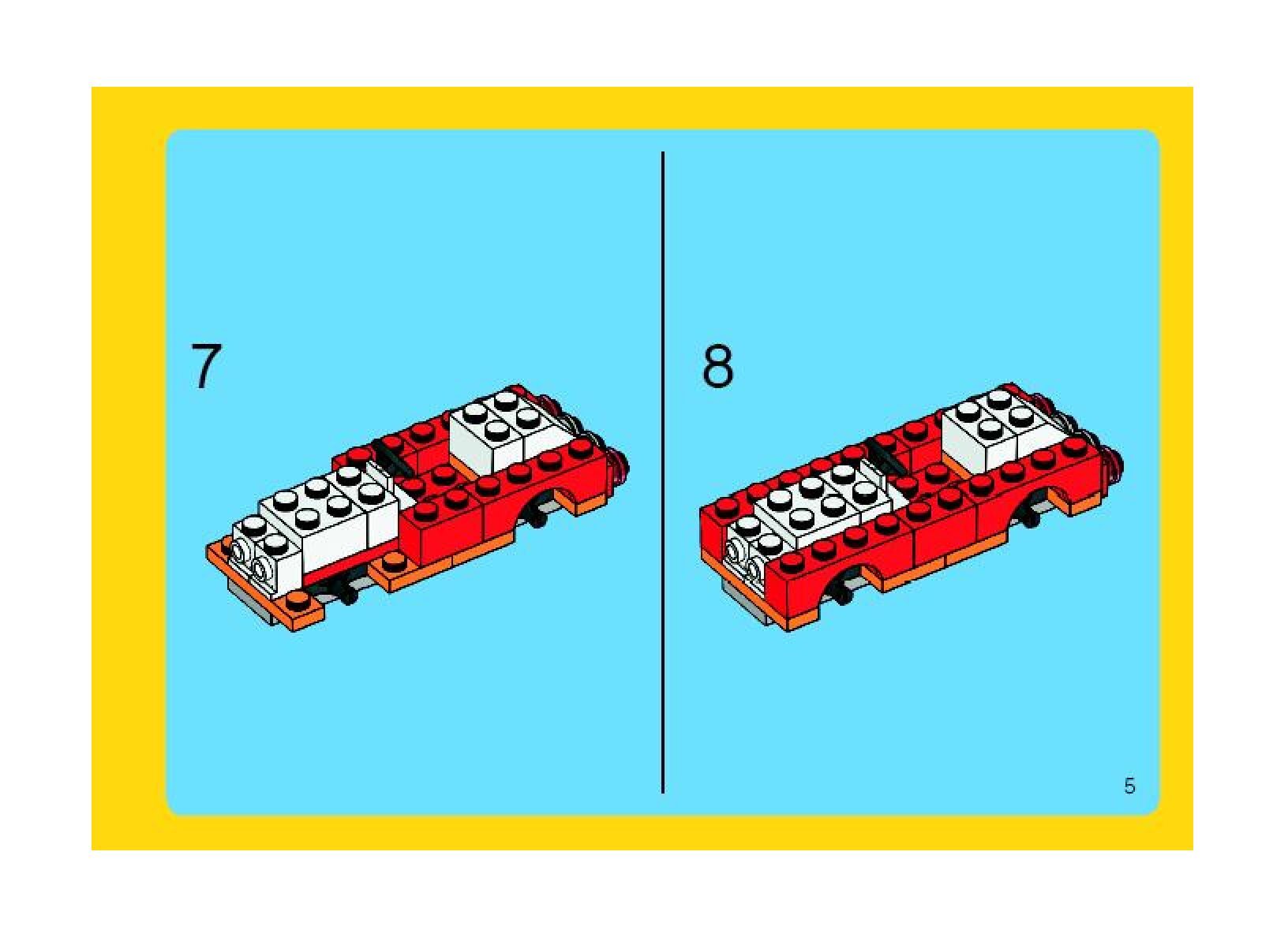 7

8

5