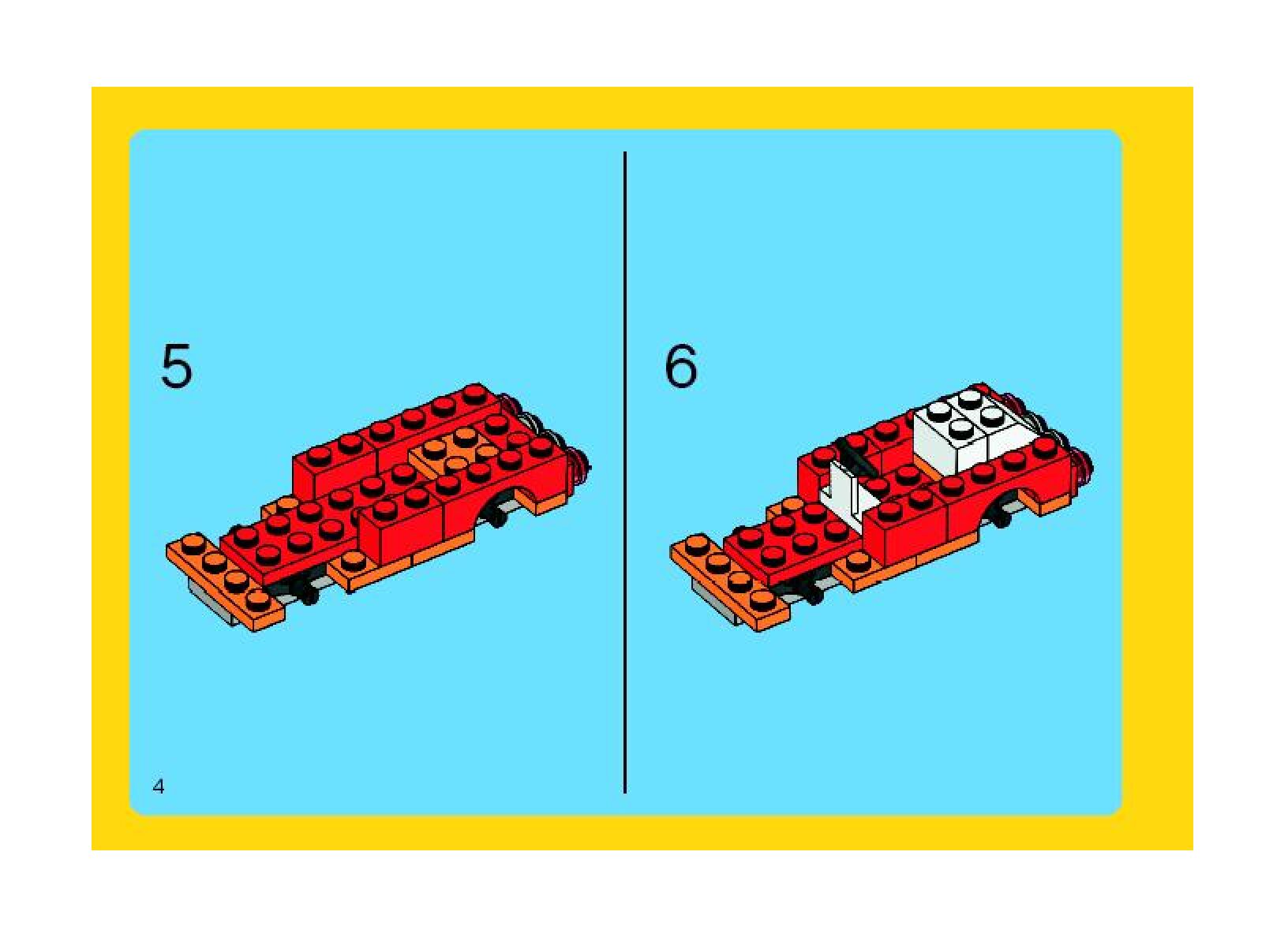 5

6

4