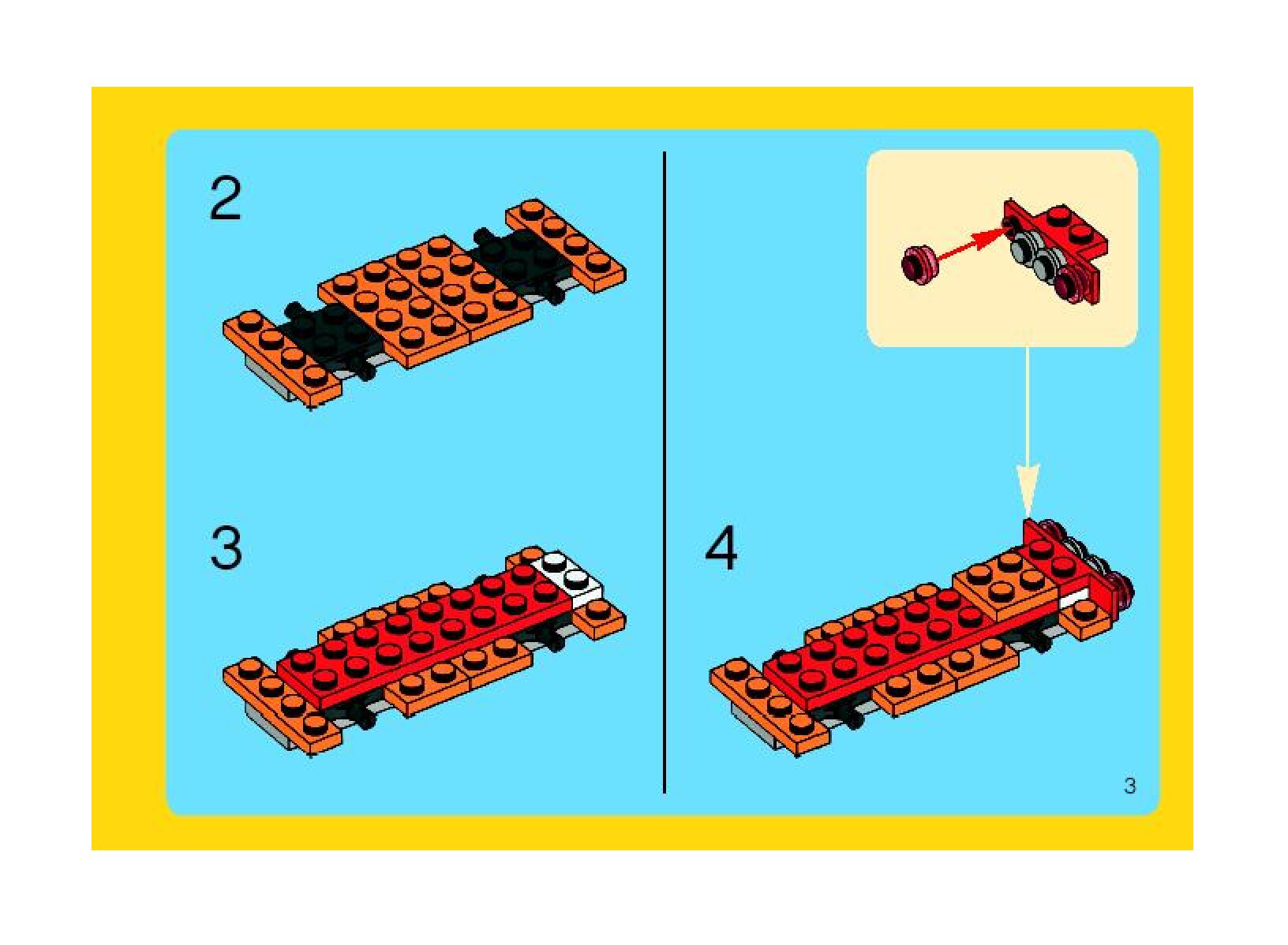 2

3

4

3