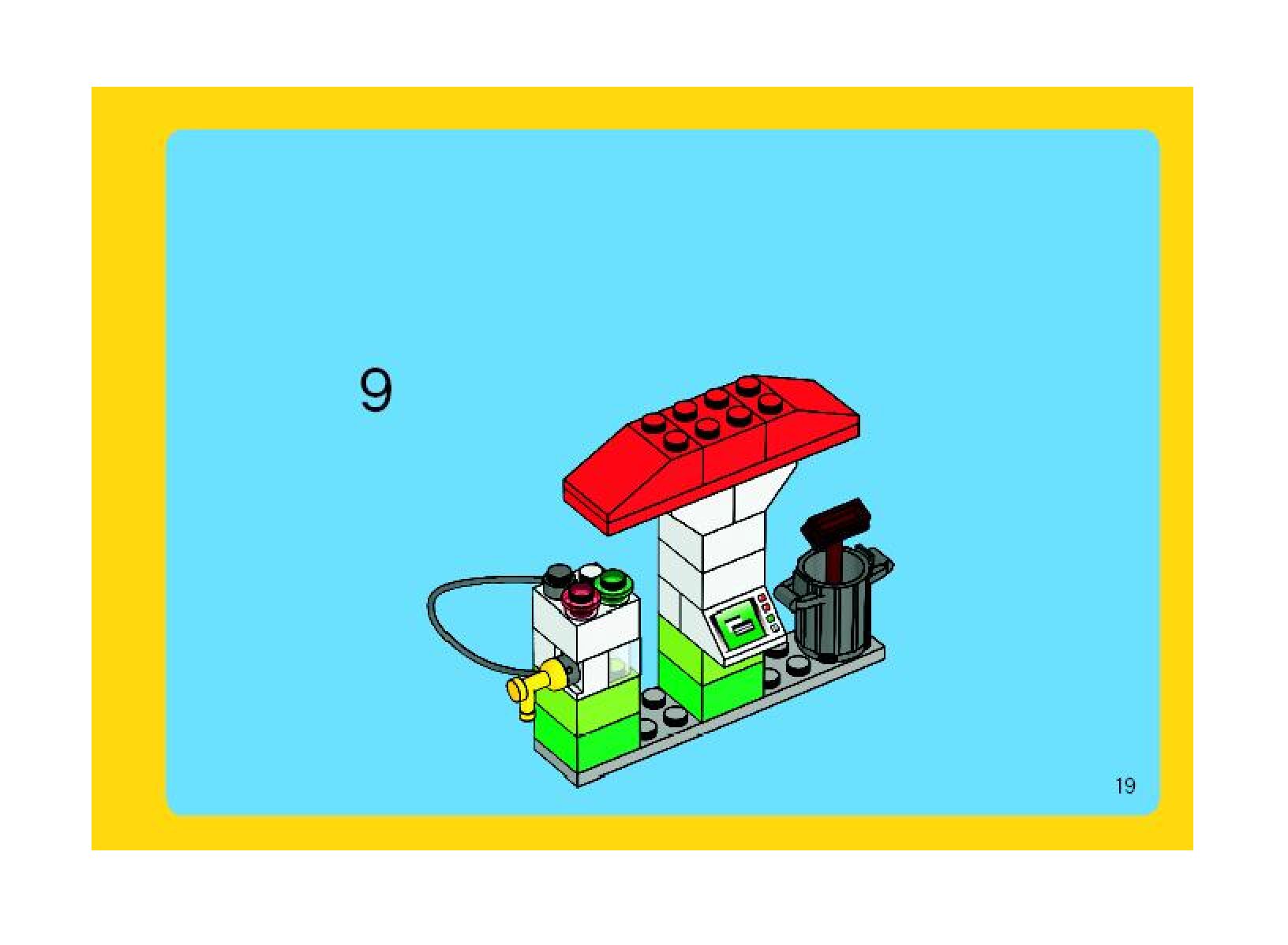 9

19