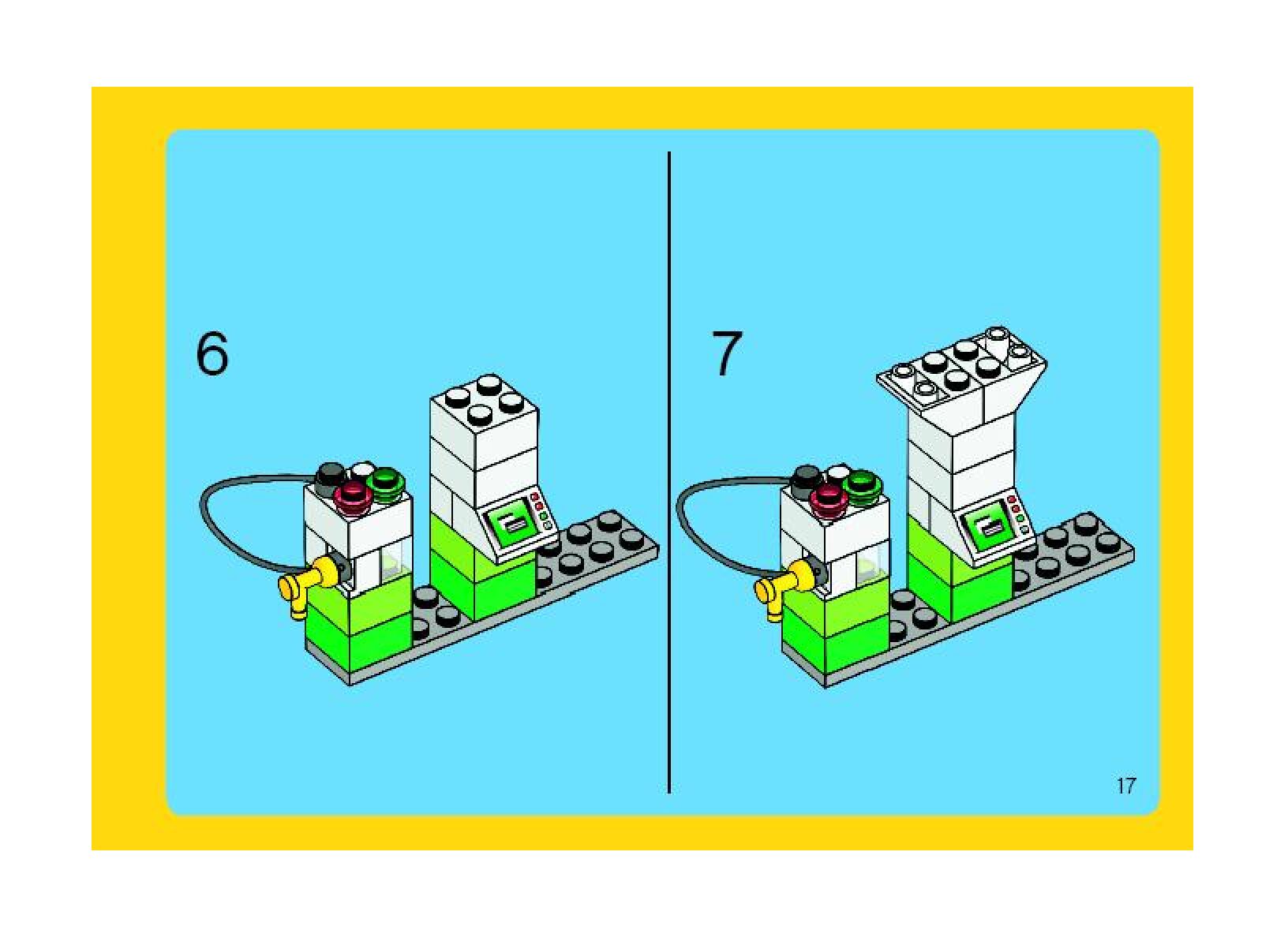 6

7

17