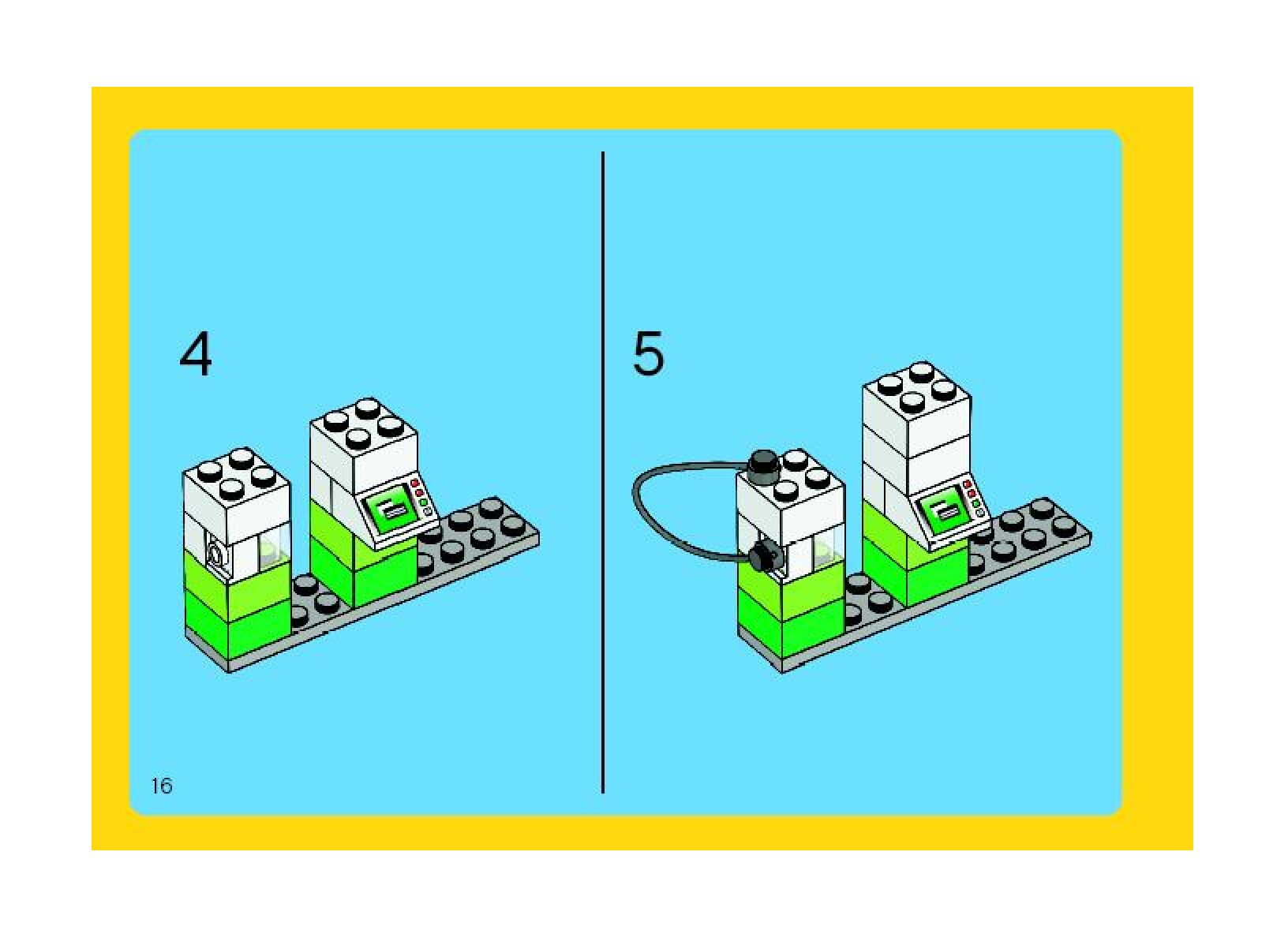 4

5

16