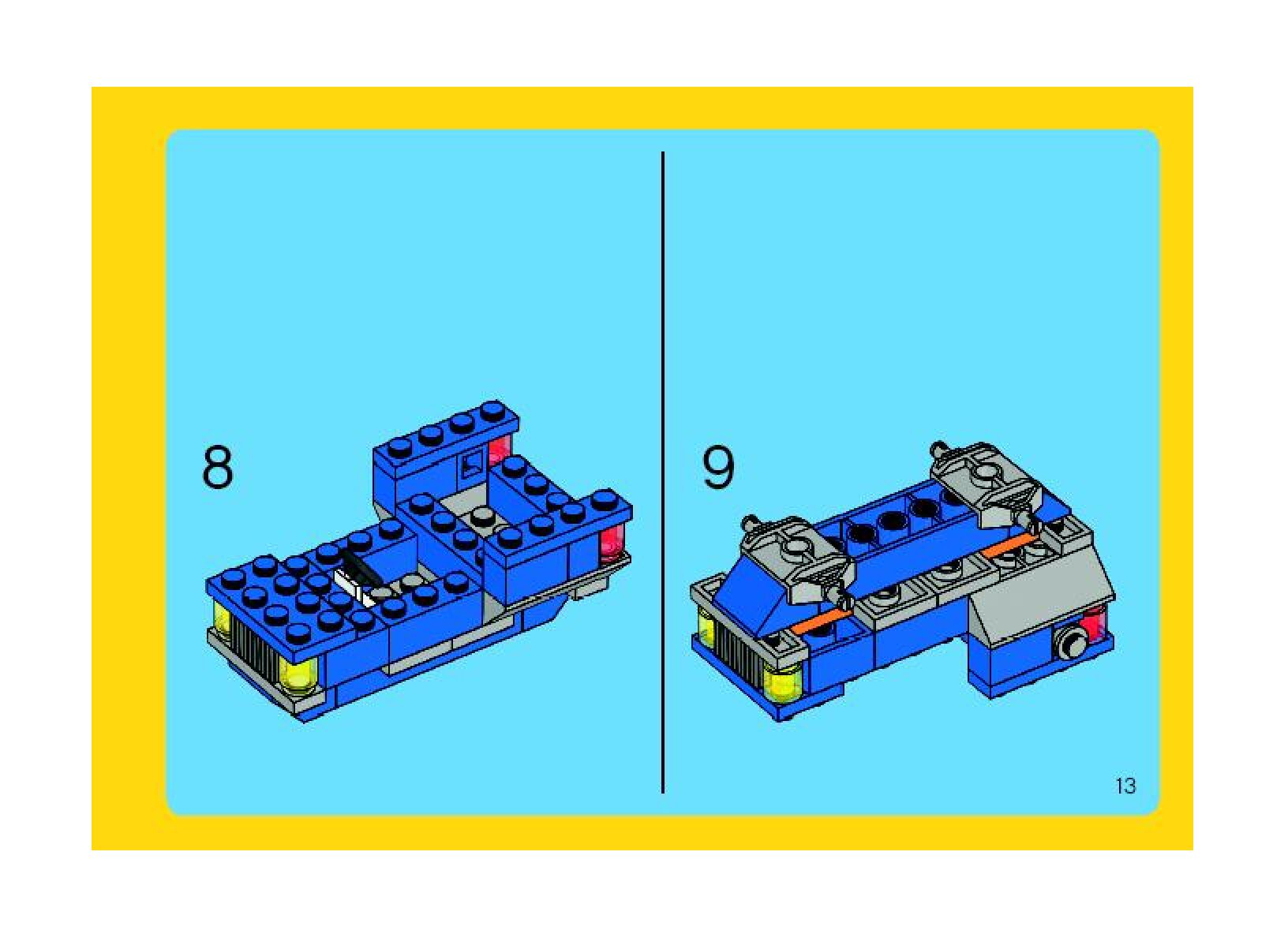 8

9

13