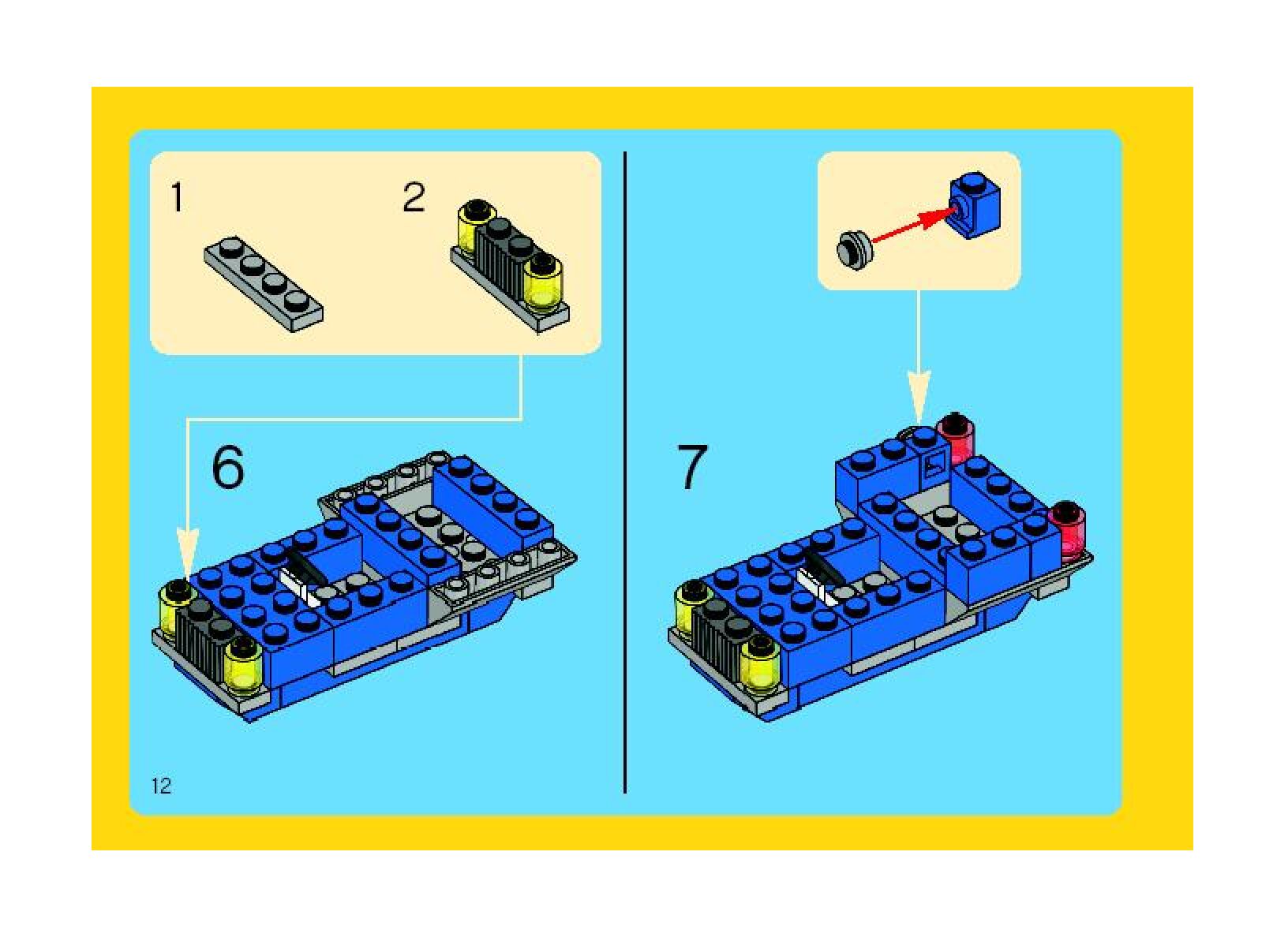 1

2

6

7

12