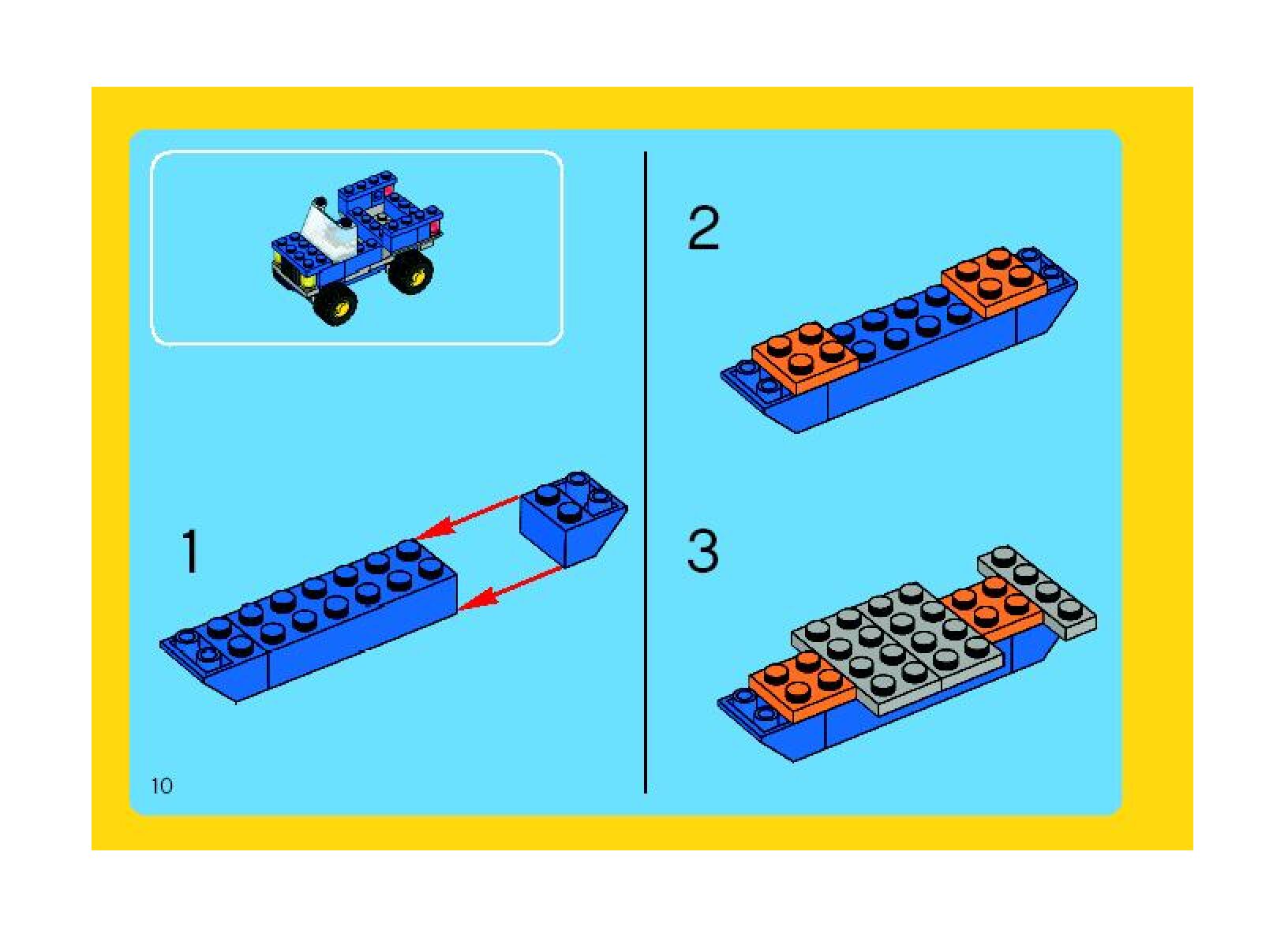 1

10

2

3