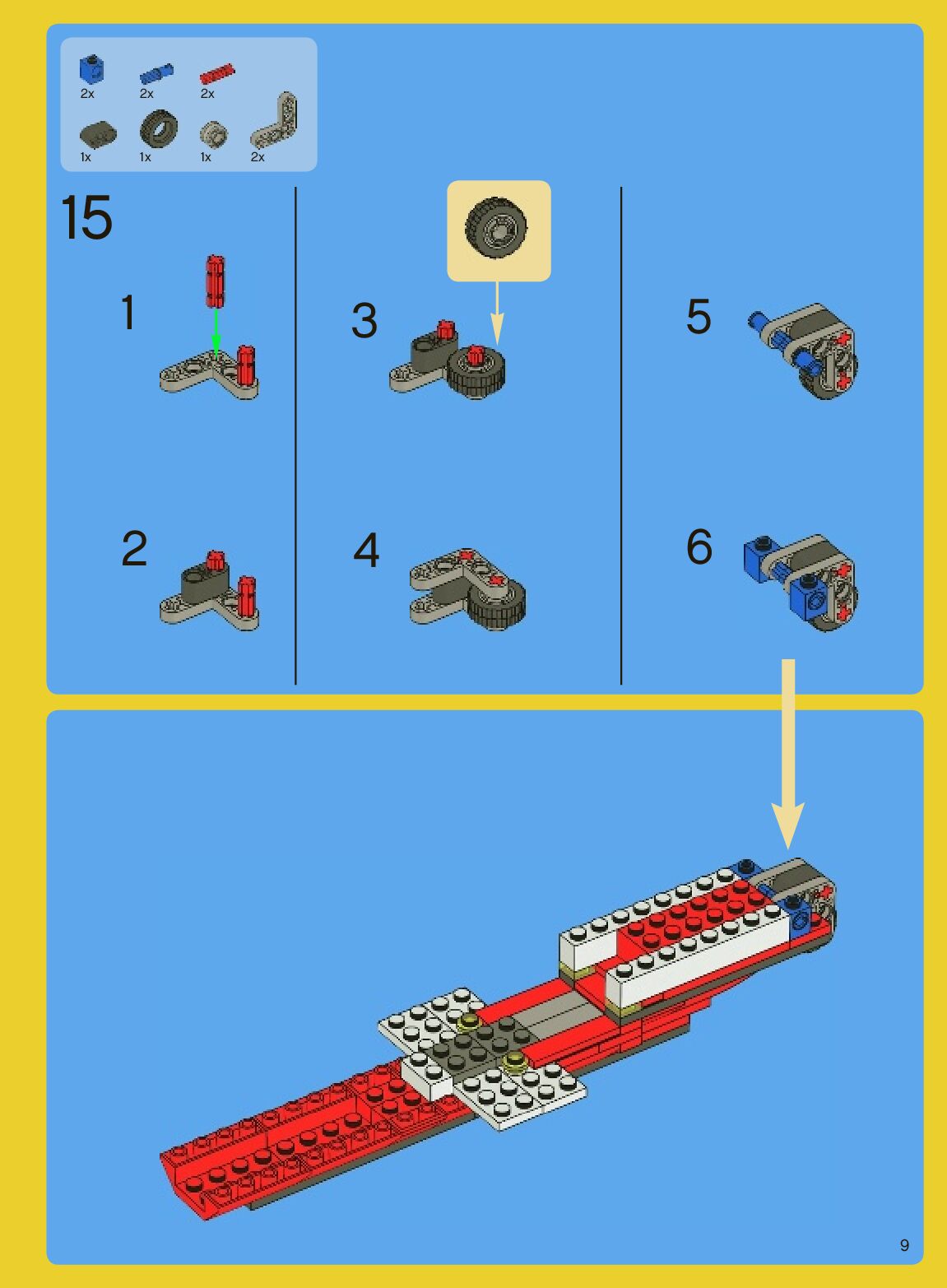 2x 2x 2x
1x 1x 1x 2x

15

1

2

3

4

5

6

9