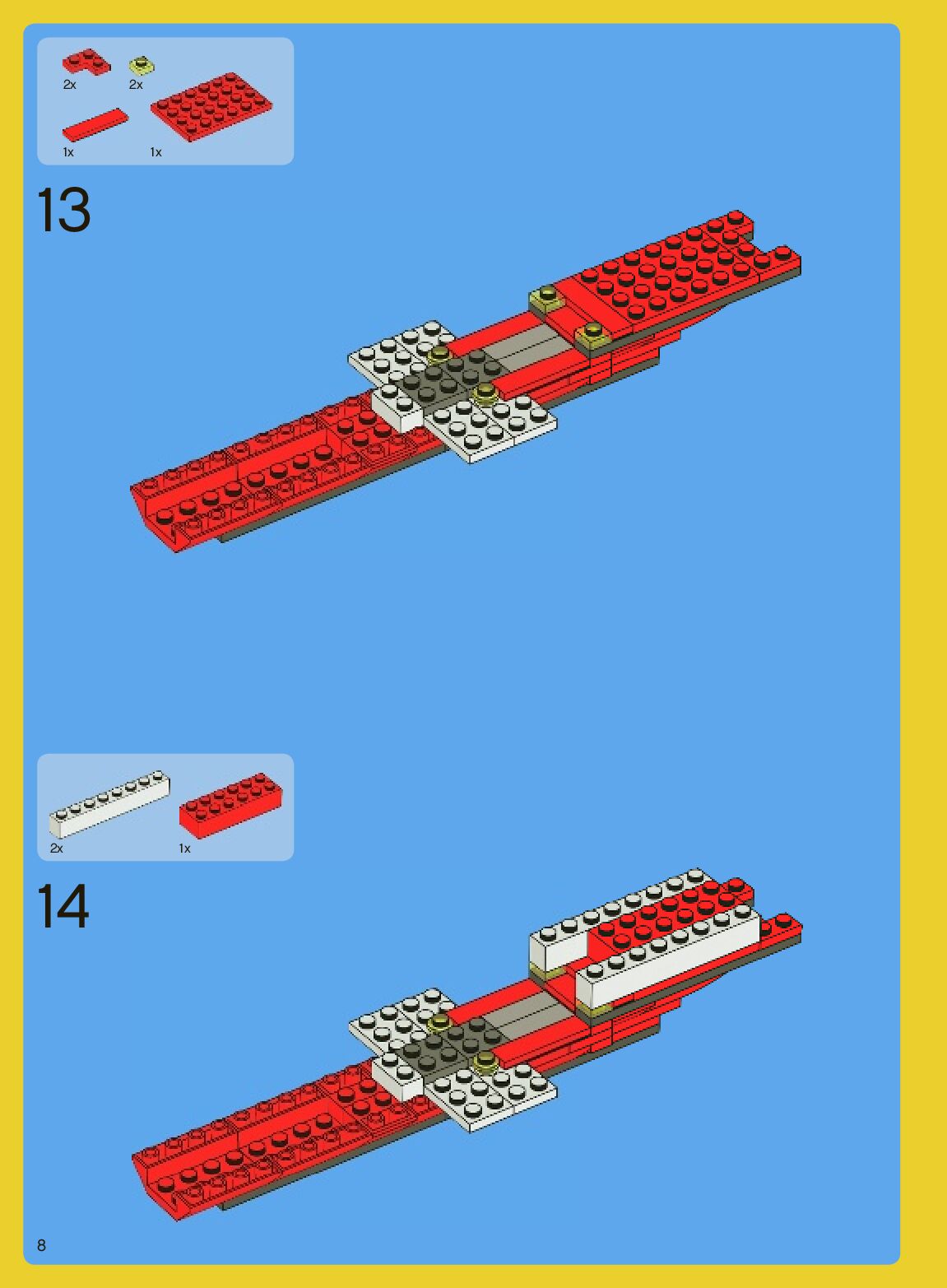 2x 2x
1x 1x

13

2x 1x

14

8