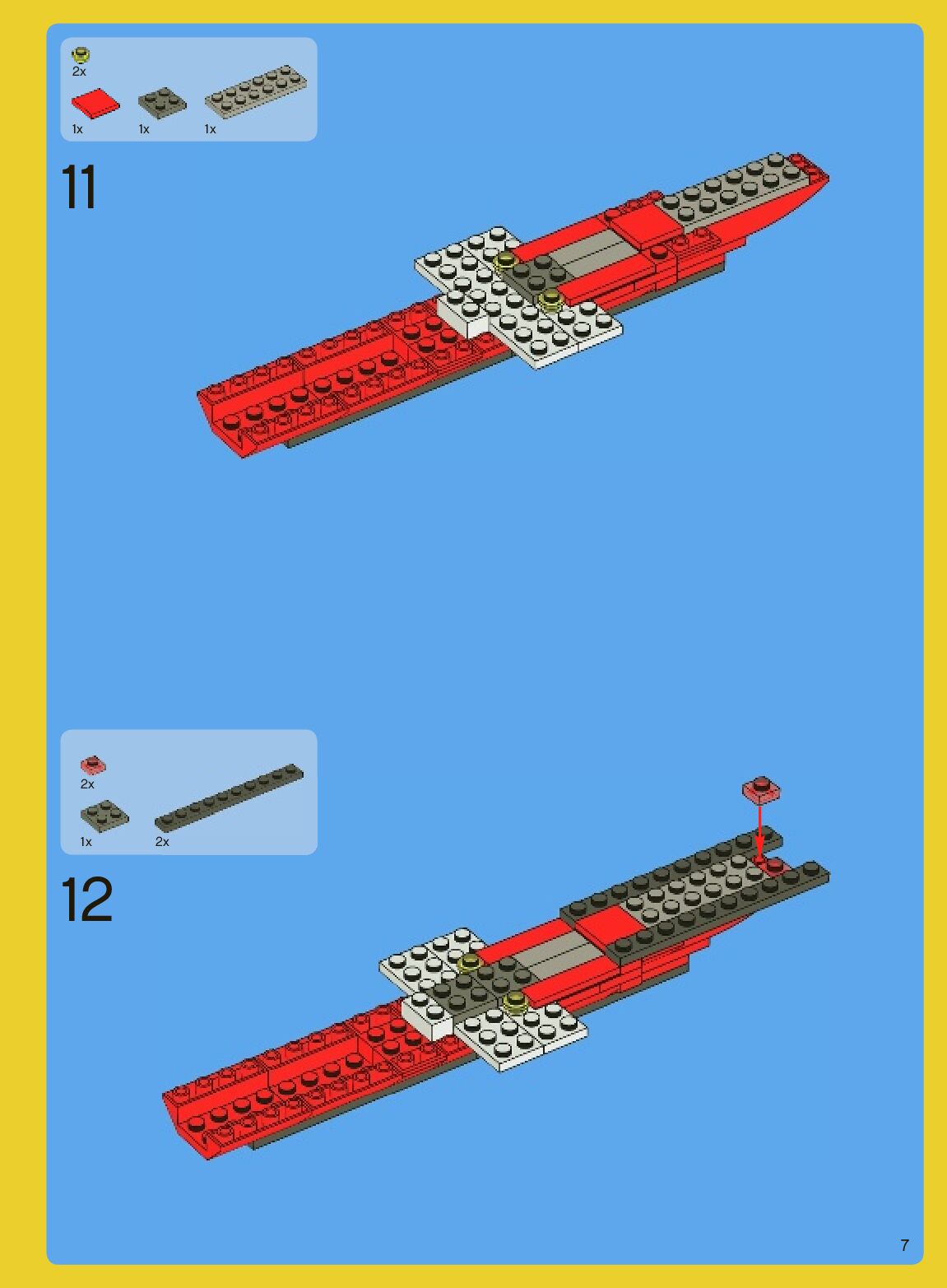 2x

1x 1x 1x

11

2x

1x 2x

12

7