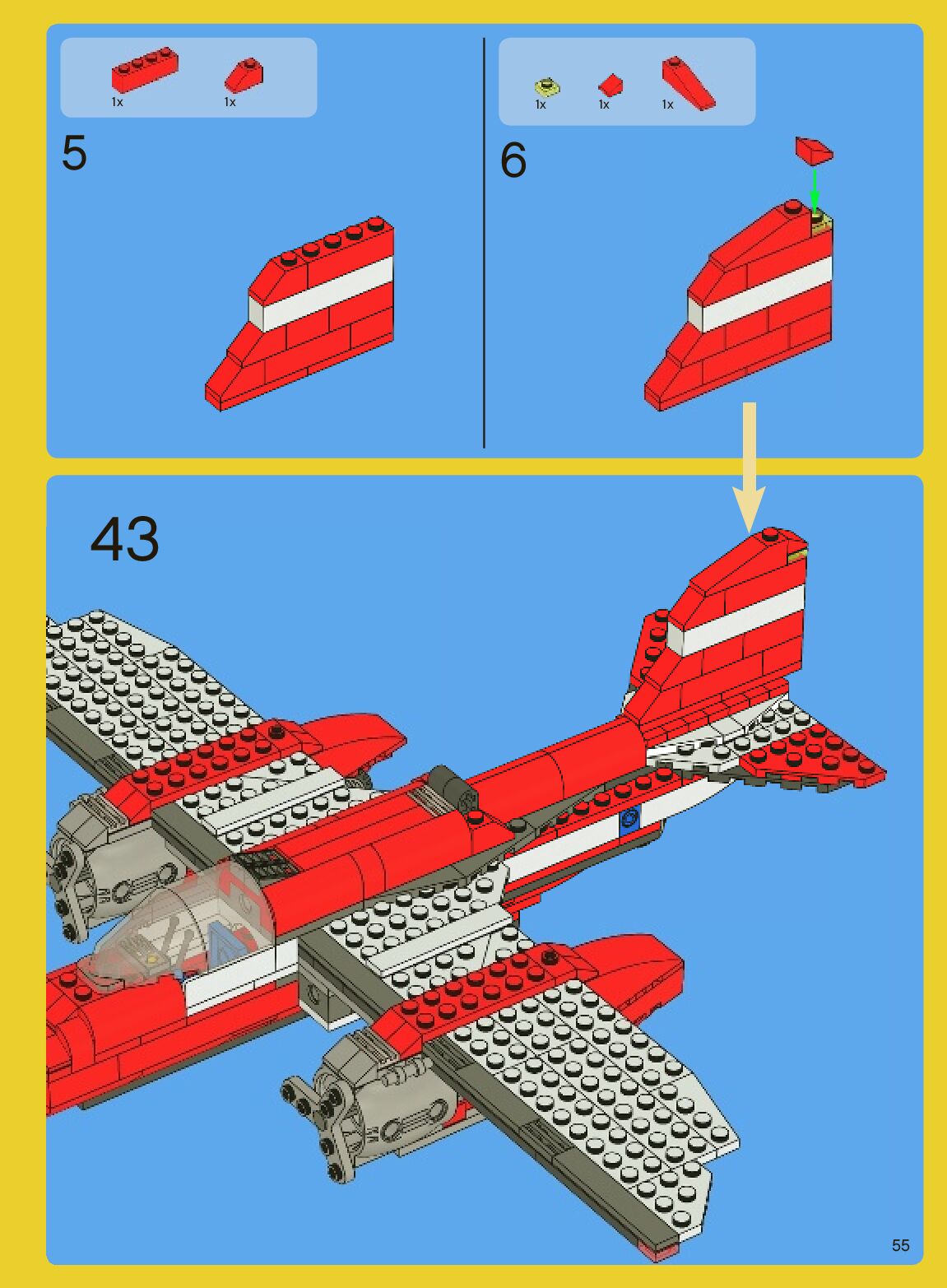 1x
1x

5

1x
1x
1x

6

43

55