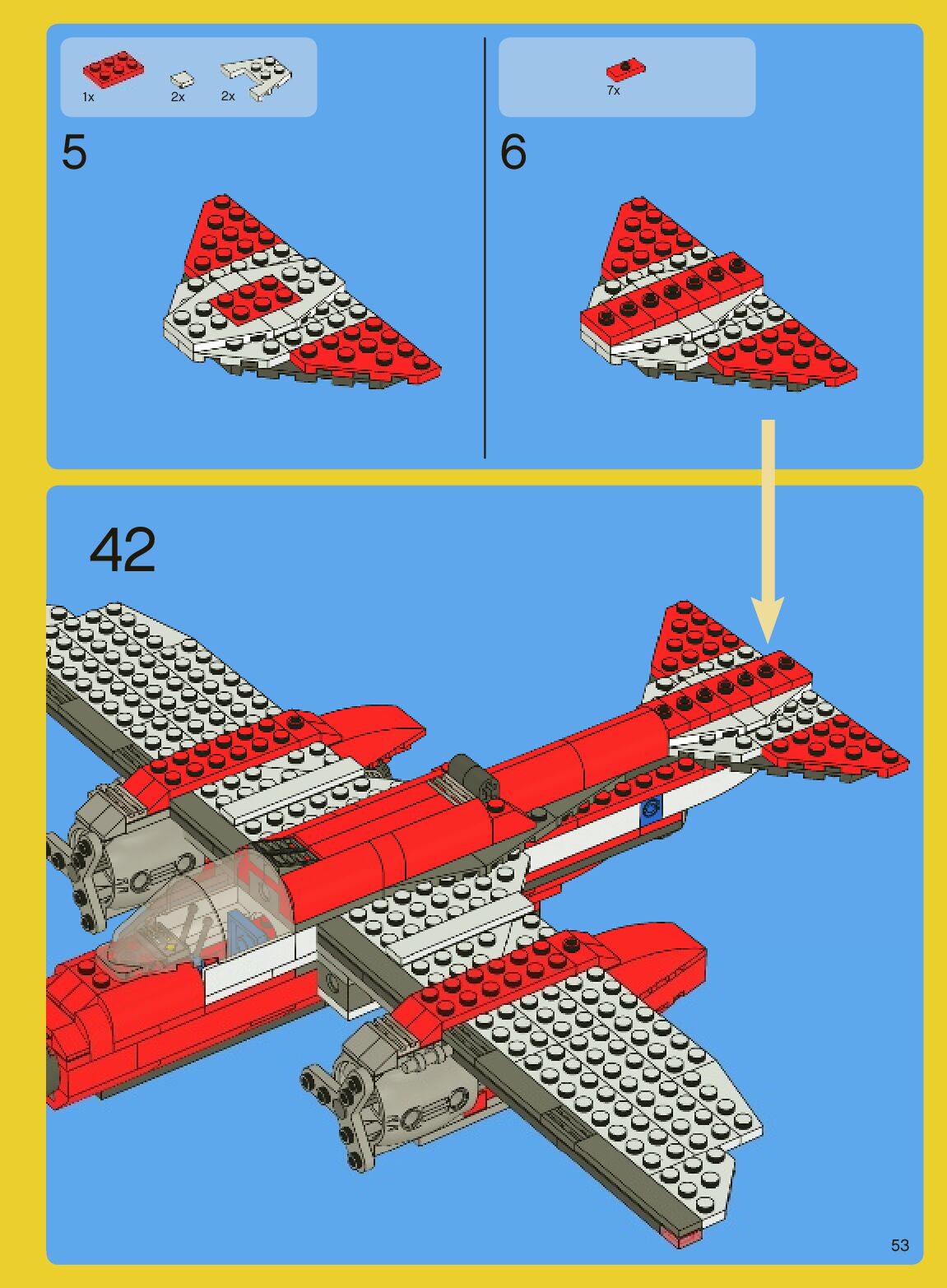 1x 2x 2x

5

7x

6

42

53