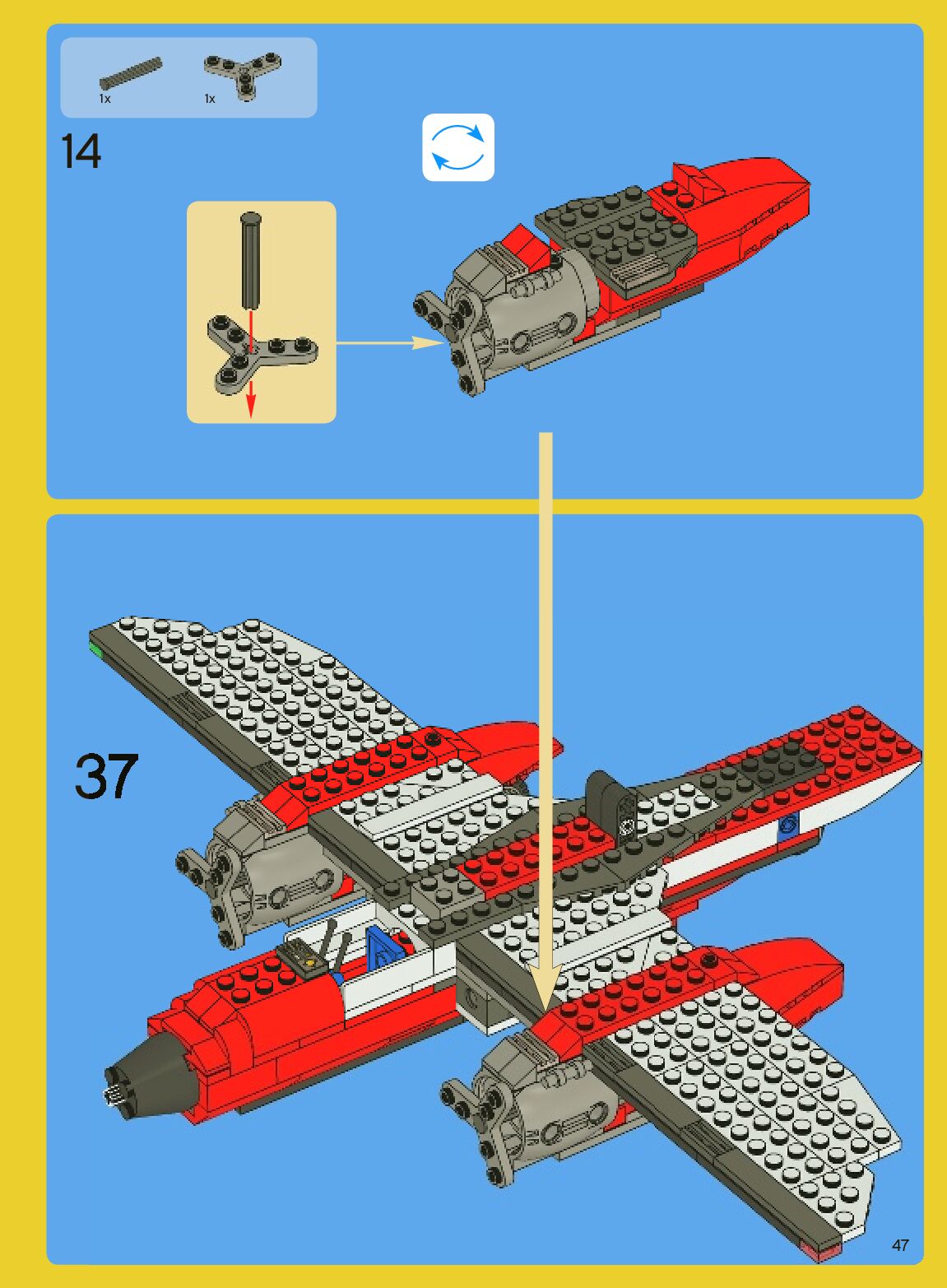 1x 1x

14

37

47