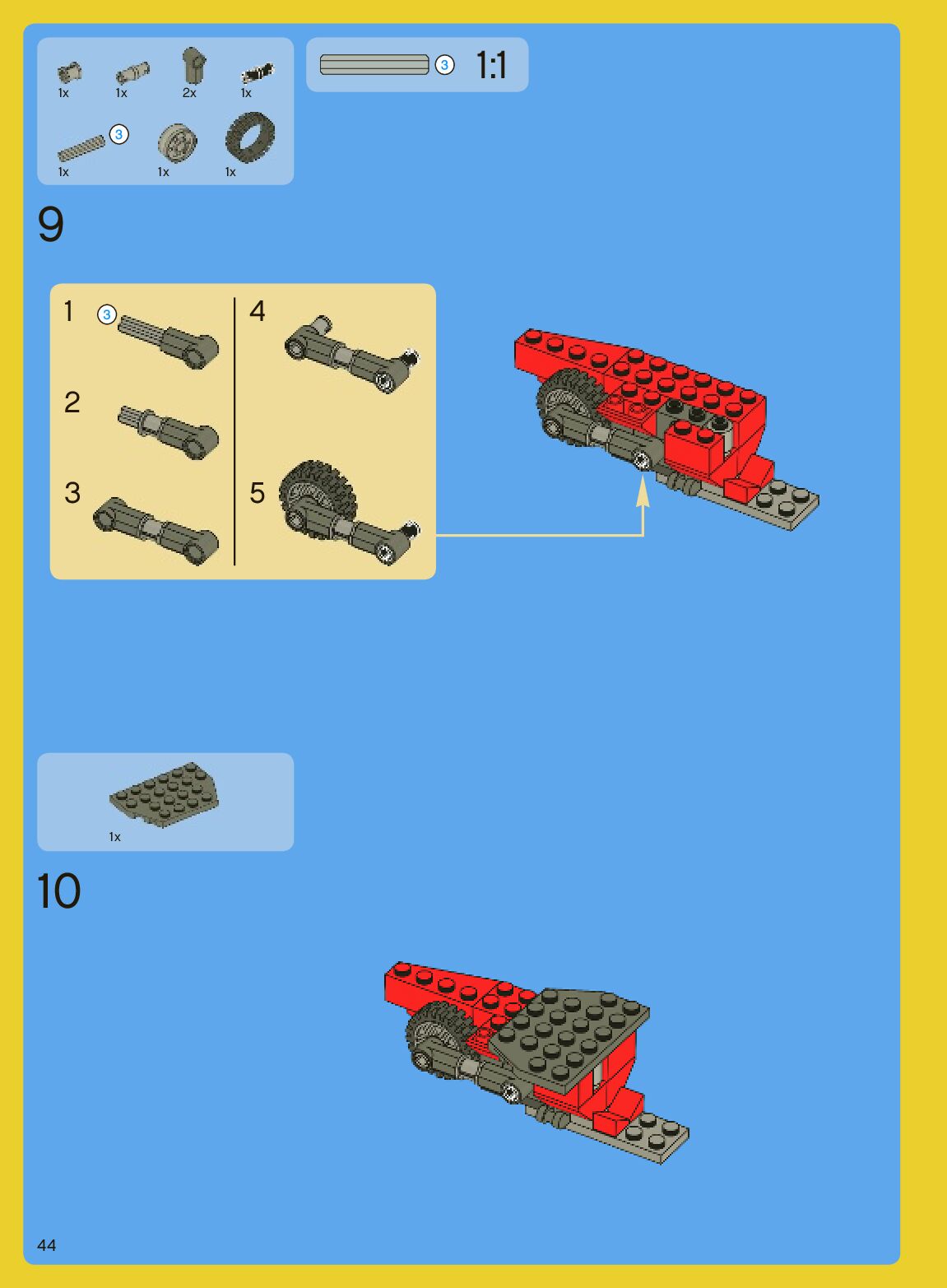 1x 1x 2x 1x

3

1x 1x 1x

3 1:1

9

1 3

2

3

4

5

1x

10

44