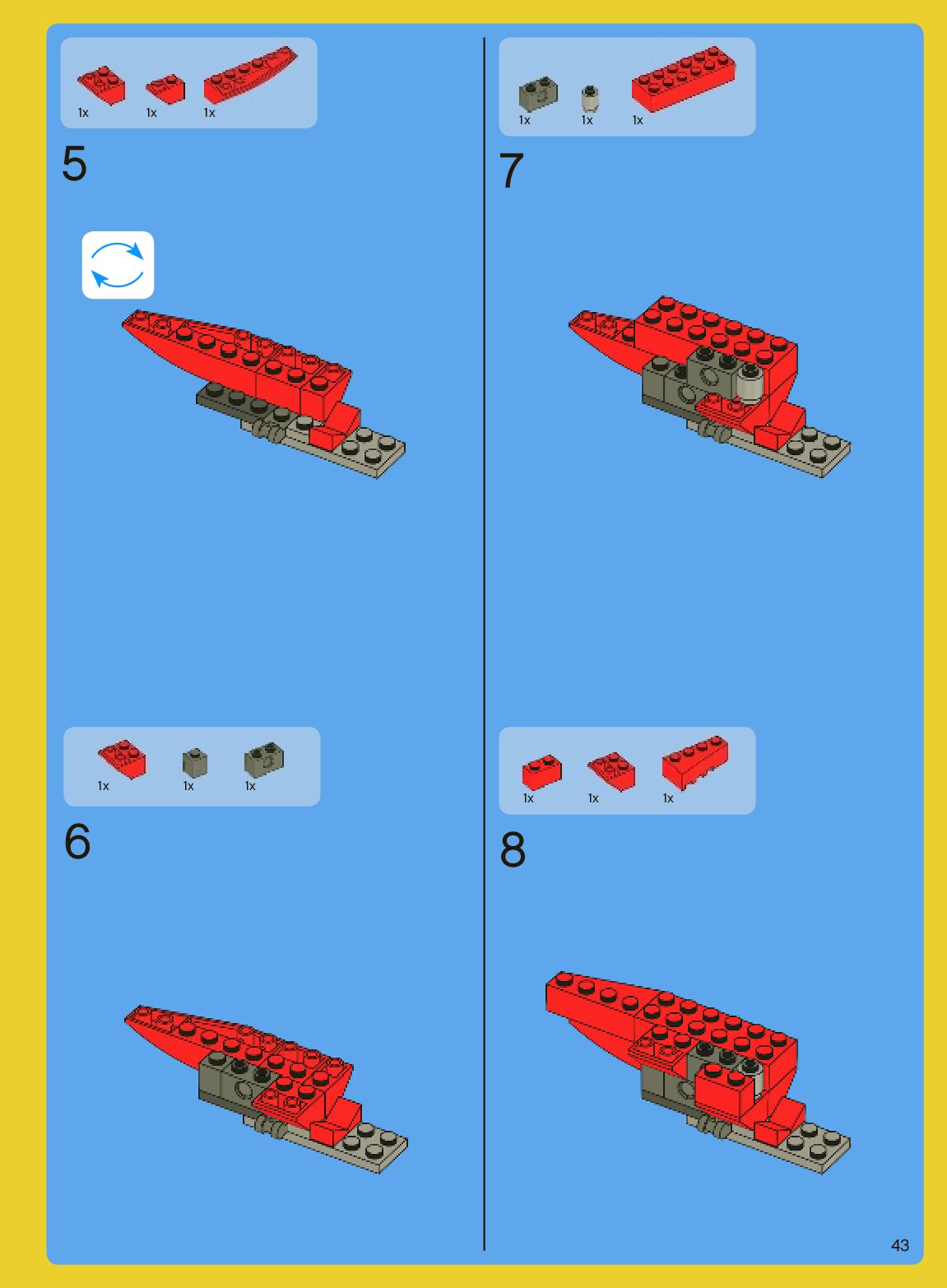 1x 1x 1x

5

1x 1x 1x

6

1x 1x 1x

7

1x 1x 1x

8

43