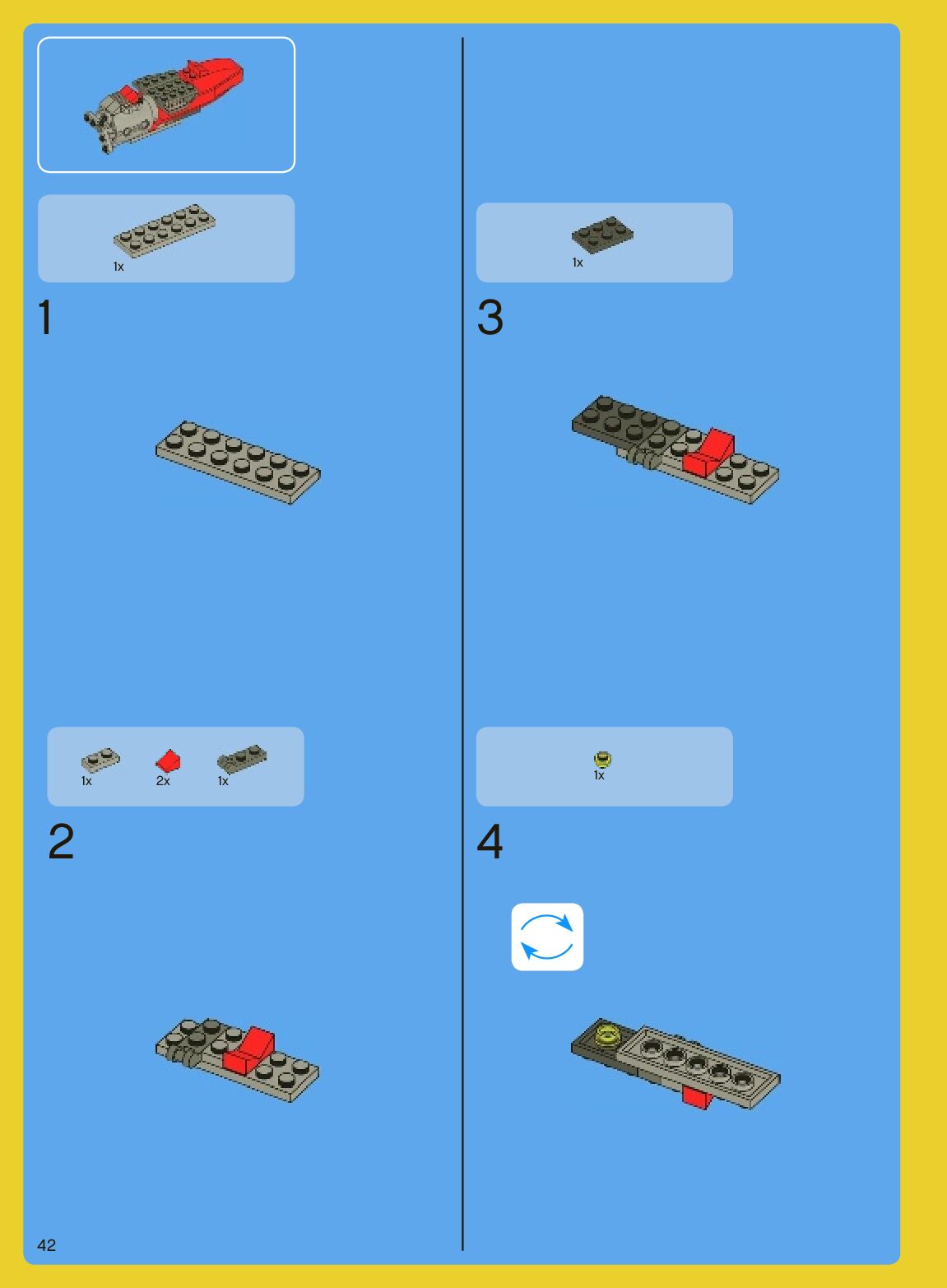 1x

1

1x 2x 1x

2

1x

3

1x

4

42