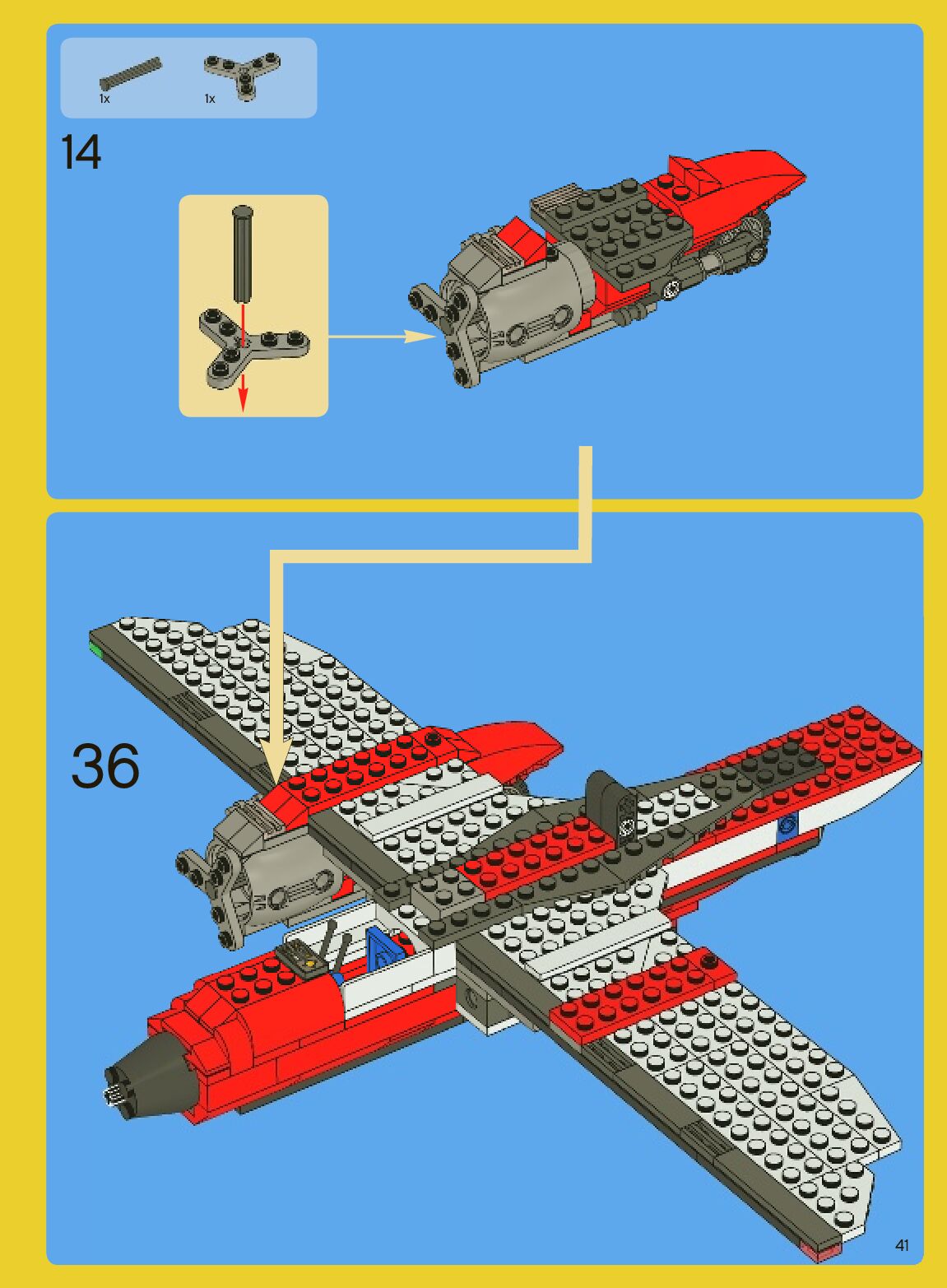 1x
1x
14
36
41