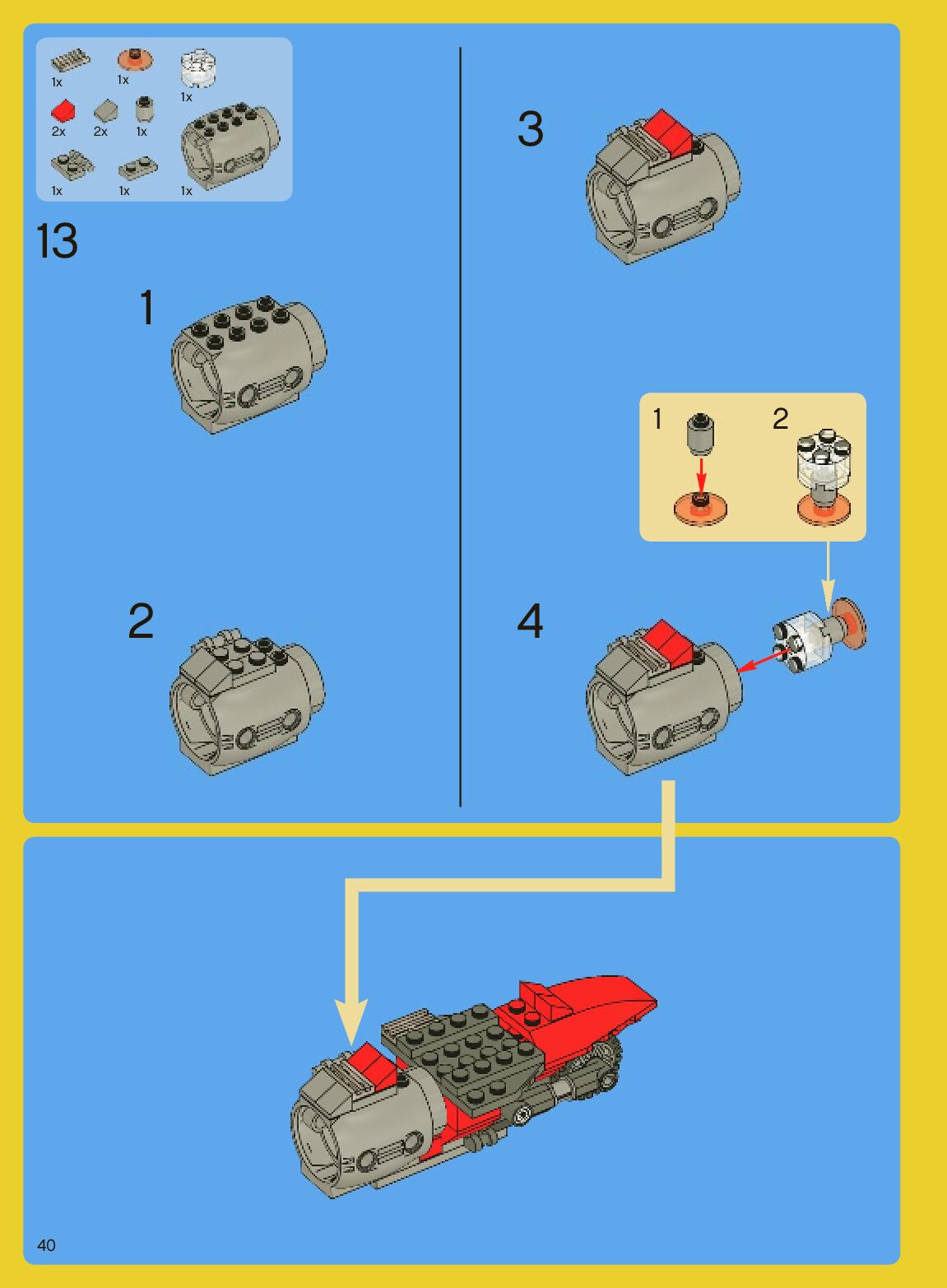 1x
1x
1x
2x
2x
1x
1x
1x
1x

13

1

2

3

1
2

4

40