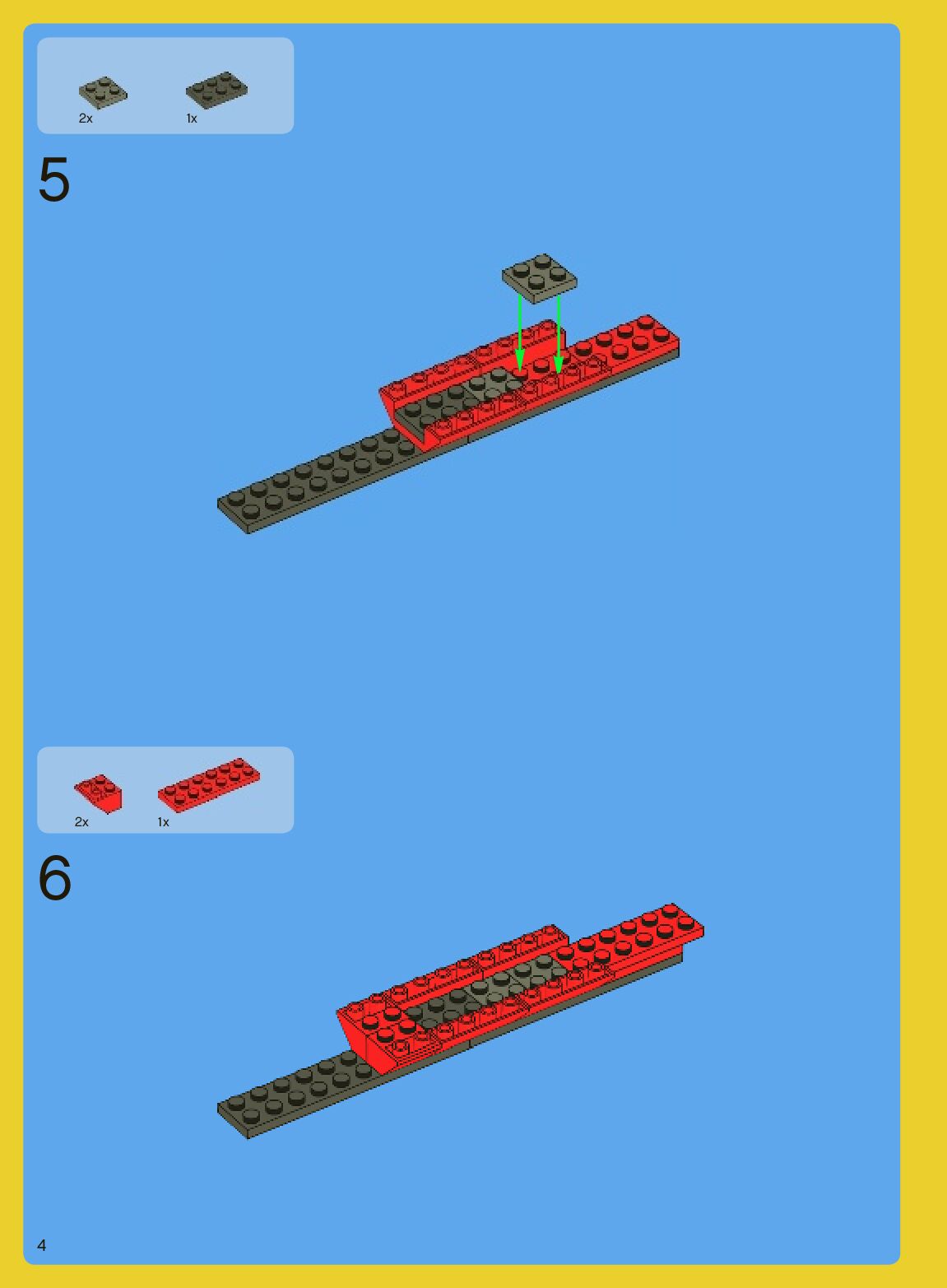 2x 1x

5

2x 1x

6

4