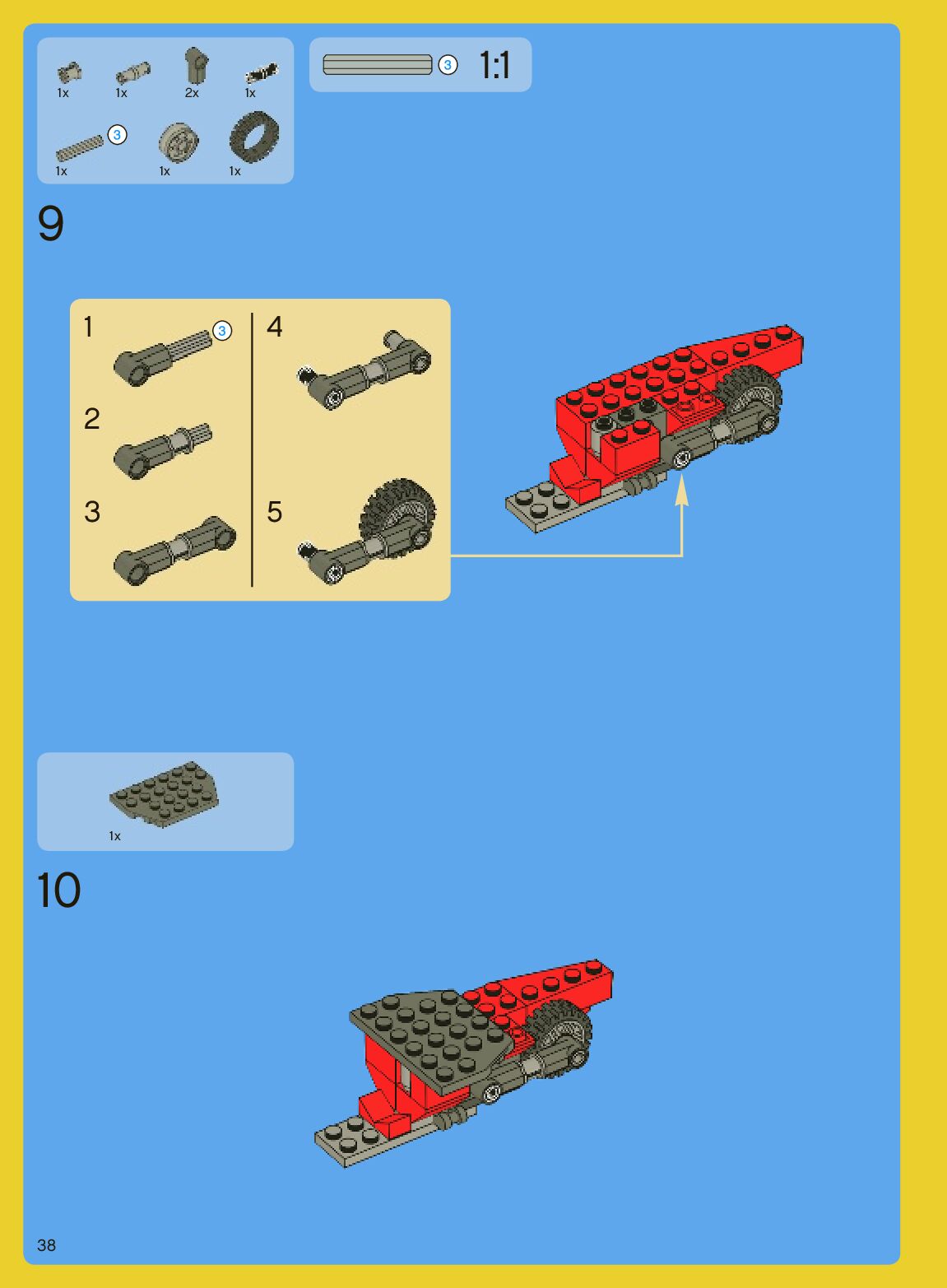 1x 1x 2x 1x

3

1x 1x 1x

3 1:1

9

1 3

2

3

4

5

1x

10

38