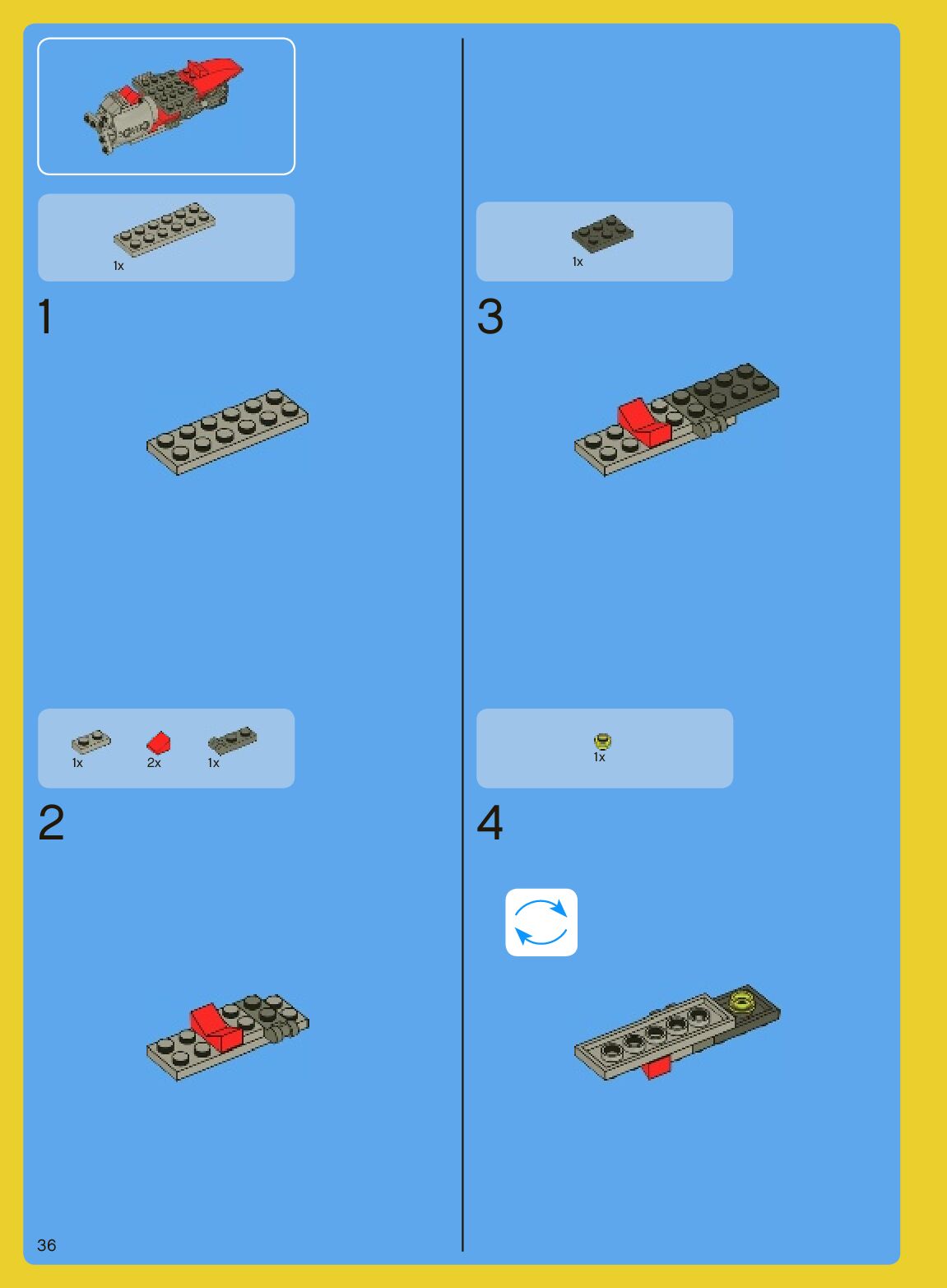 1x

1

1x 2x 1x

2

1x

3

1x

4

36