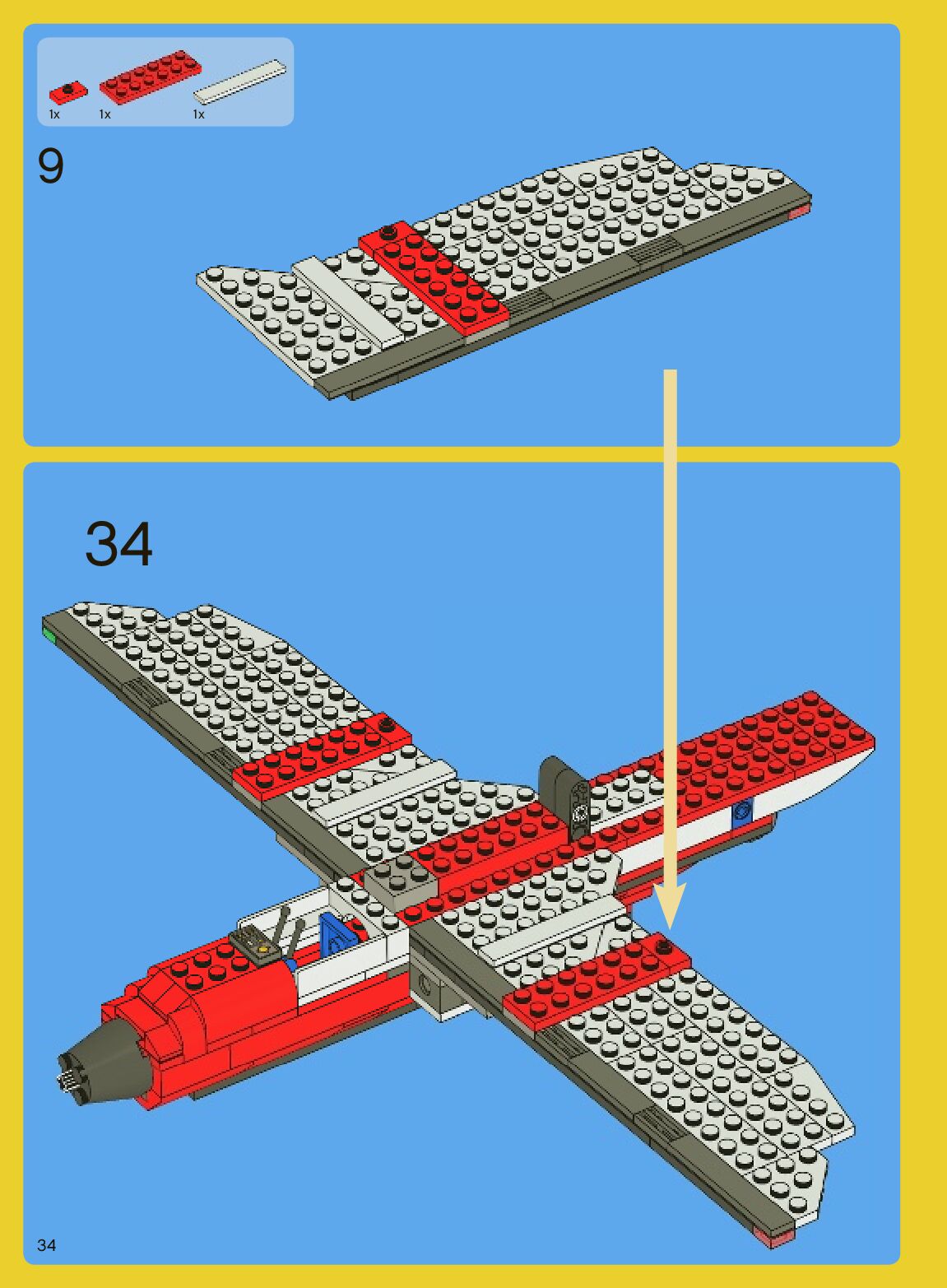 1x 1x 1x

9

34

34