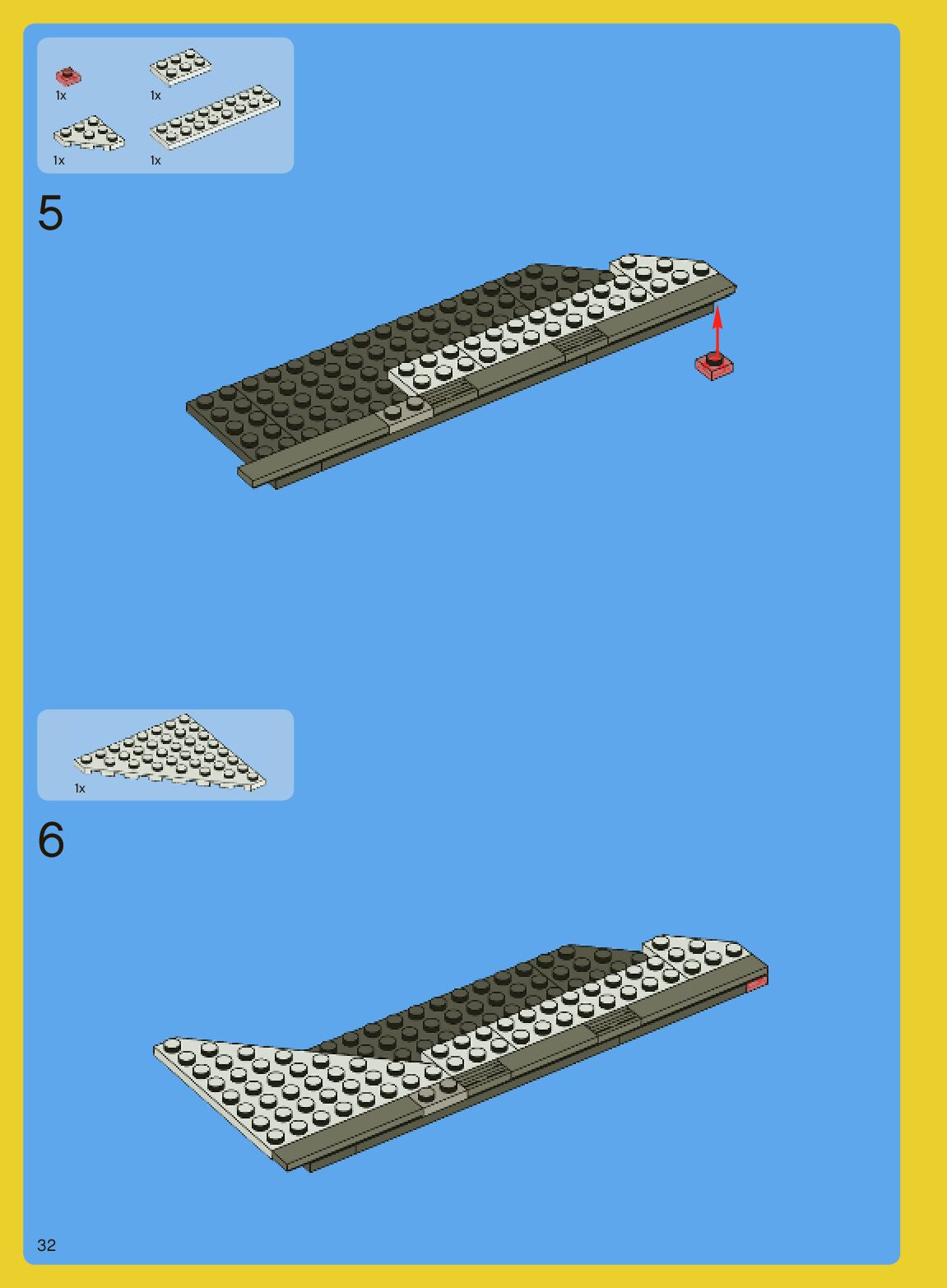 1x
1x
1x
1x

5

1x

6

32