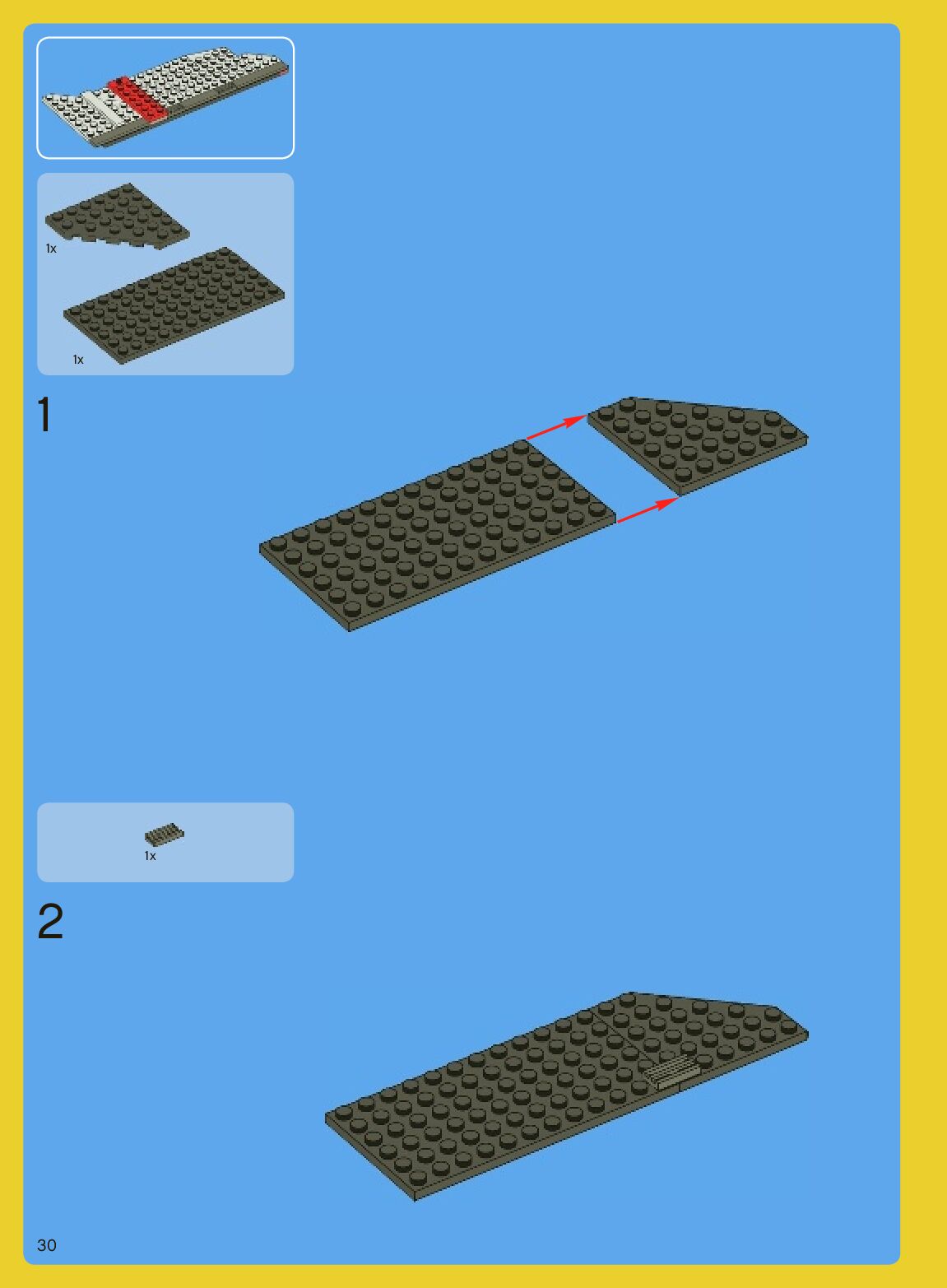 1x

1x

1

1x

2

30