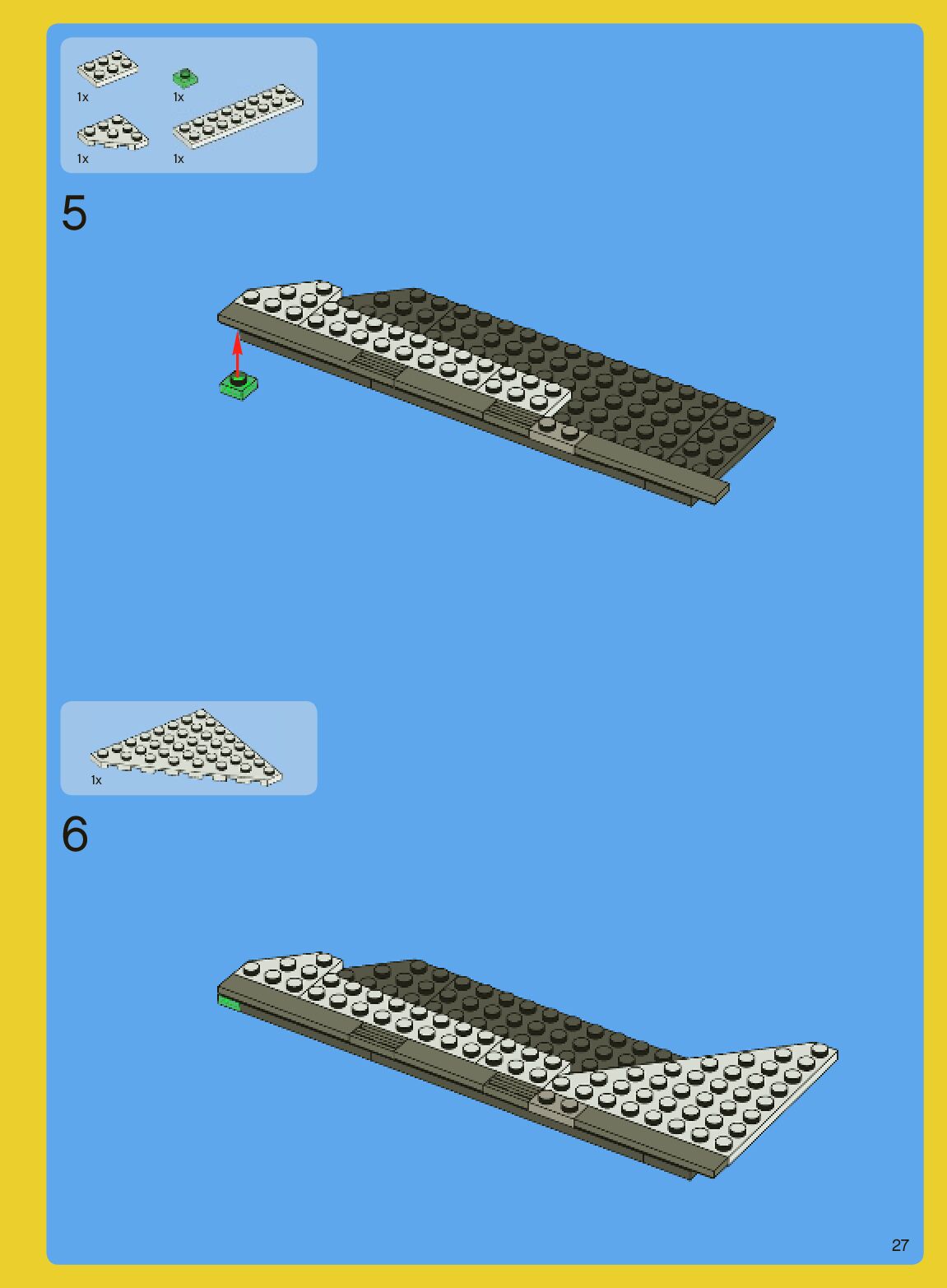 1x
1x
1x
1x

5

1x

6

27