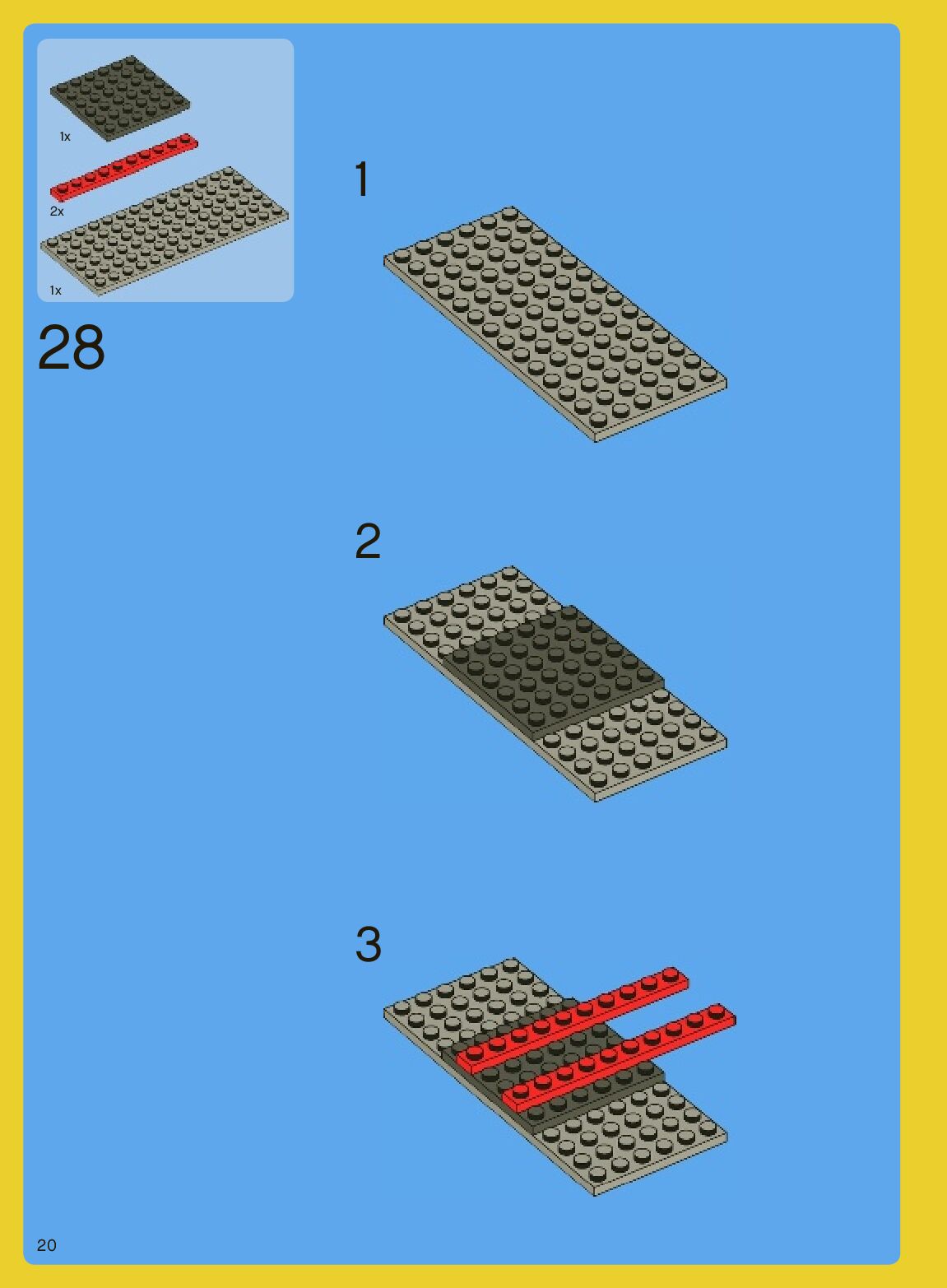 1x

2x

1x

28

1

2

3

20