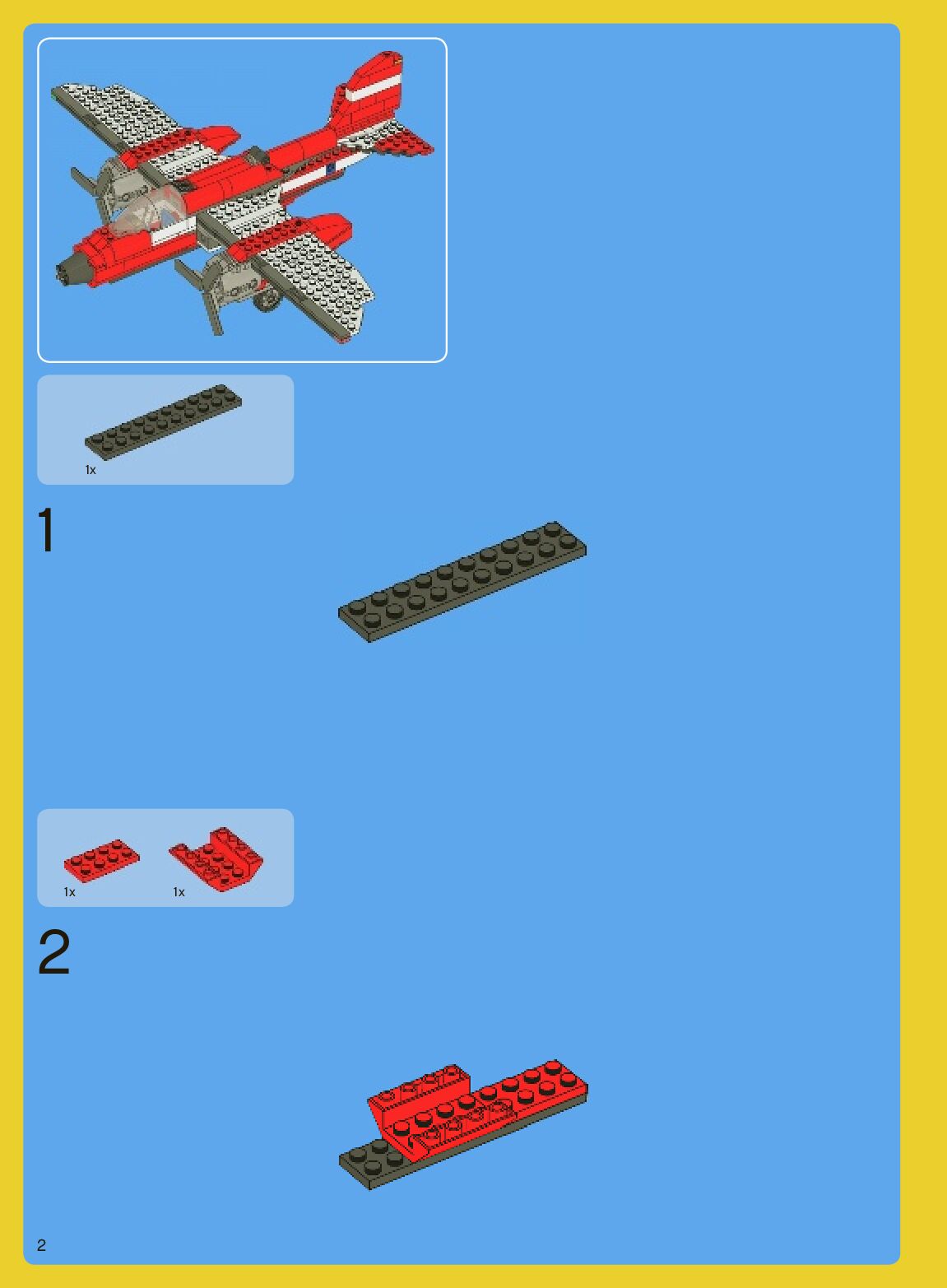 1x

1

1x

1x

2

2