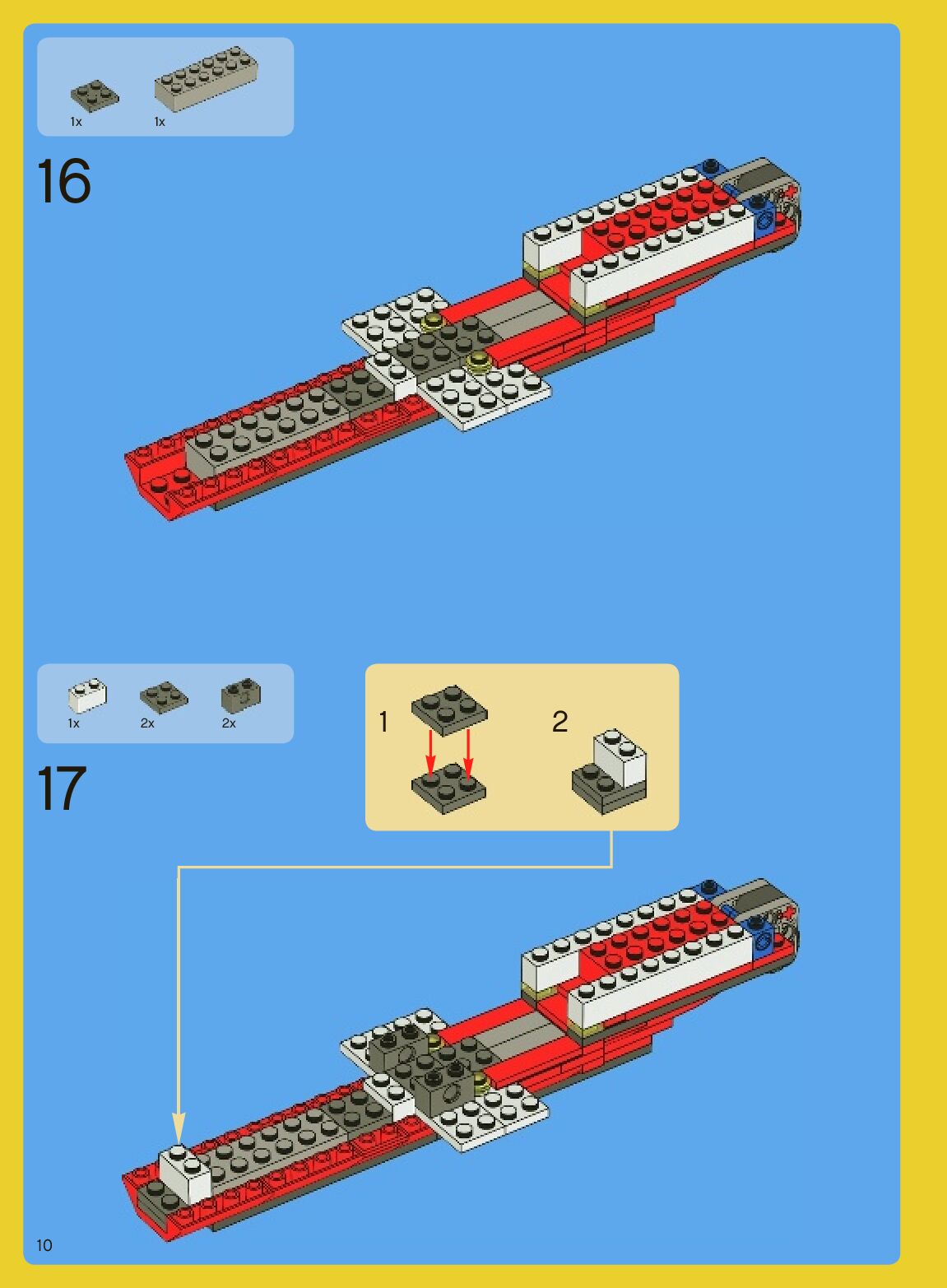 1x
1x

16

1x
2x
2x

17

1

2

10