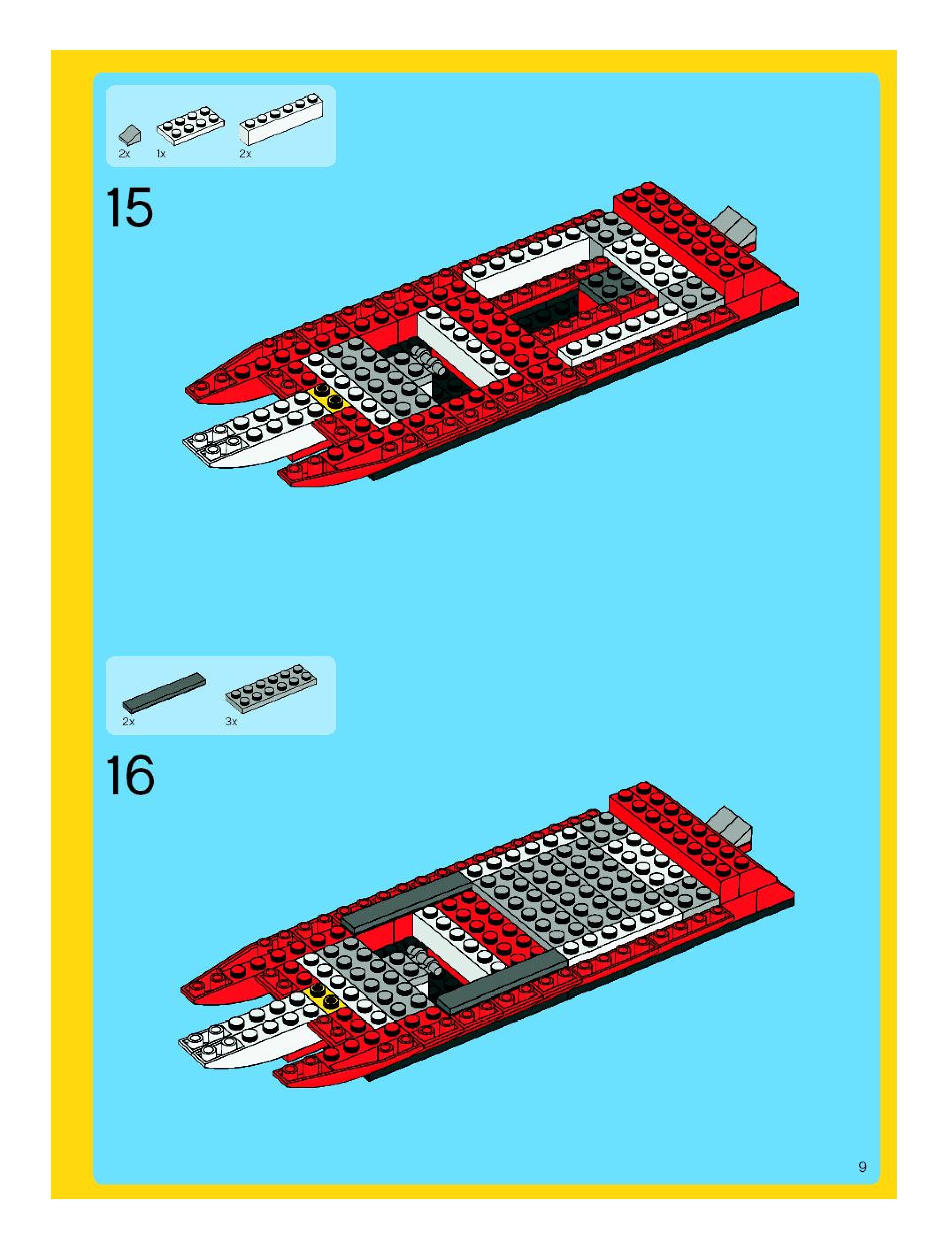 2x 1x 2x

15

2x 3x

16

9