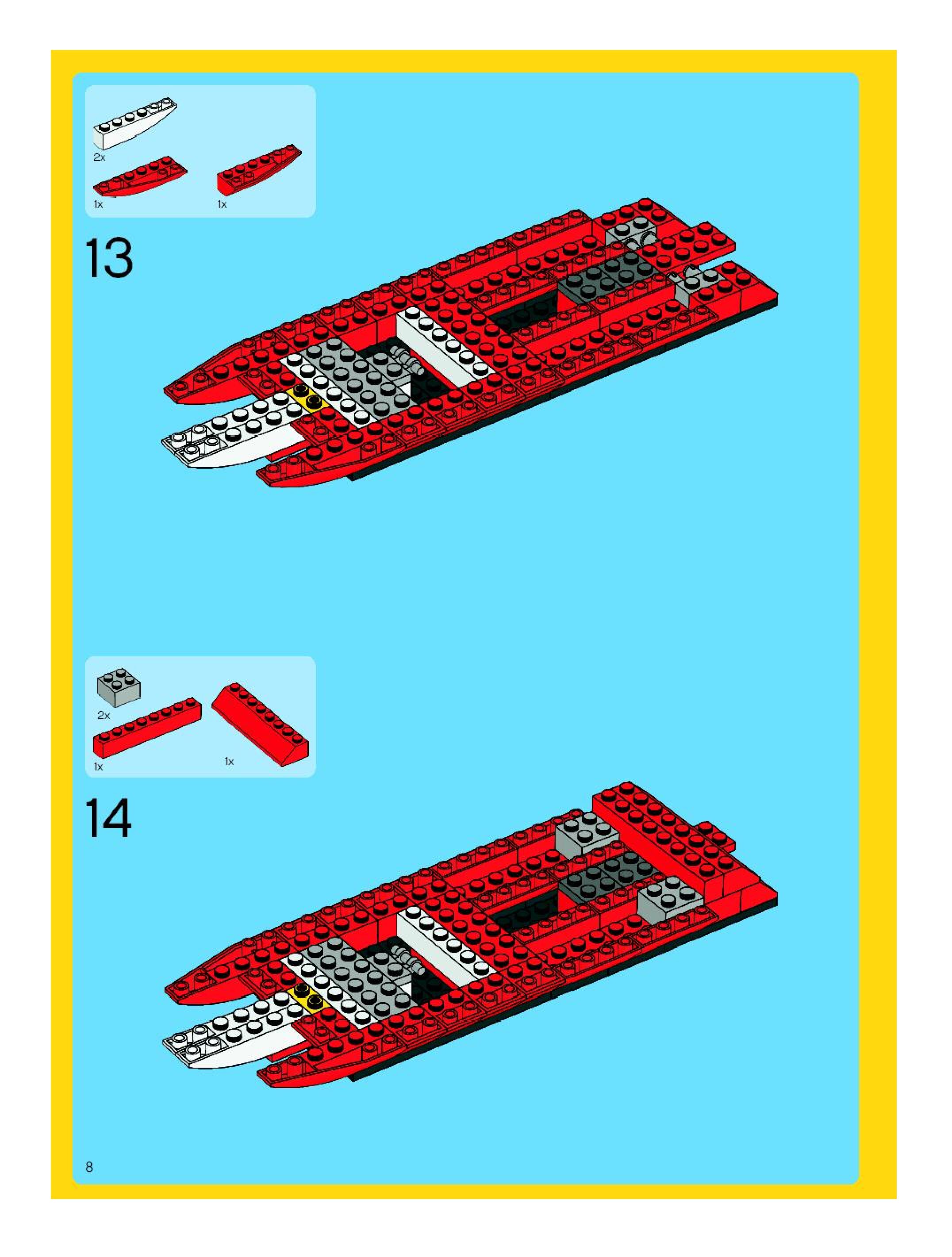 2x
1x
1x

13

2x
1x
1x

14

8