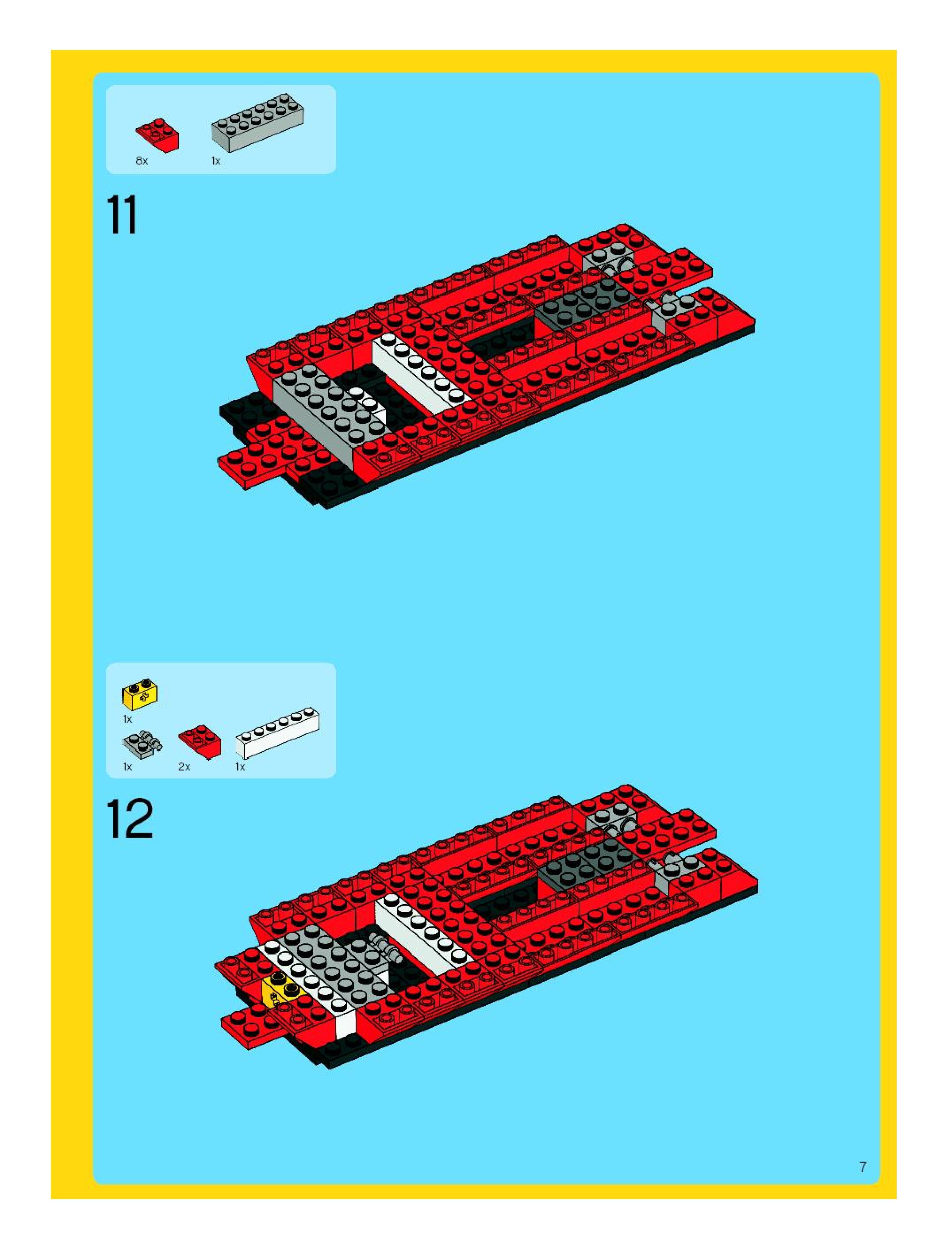 8x 1x

11

1x

1x 2x 1x

12

7