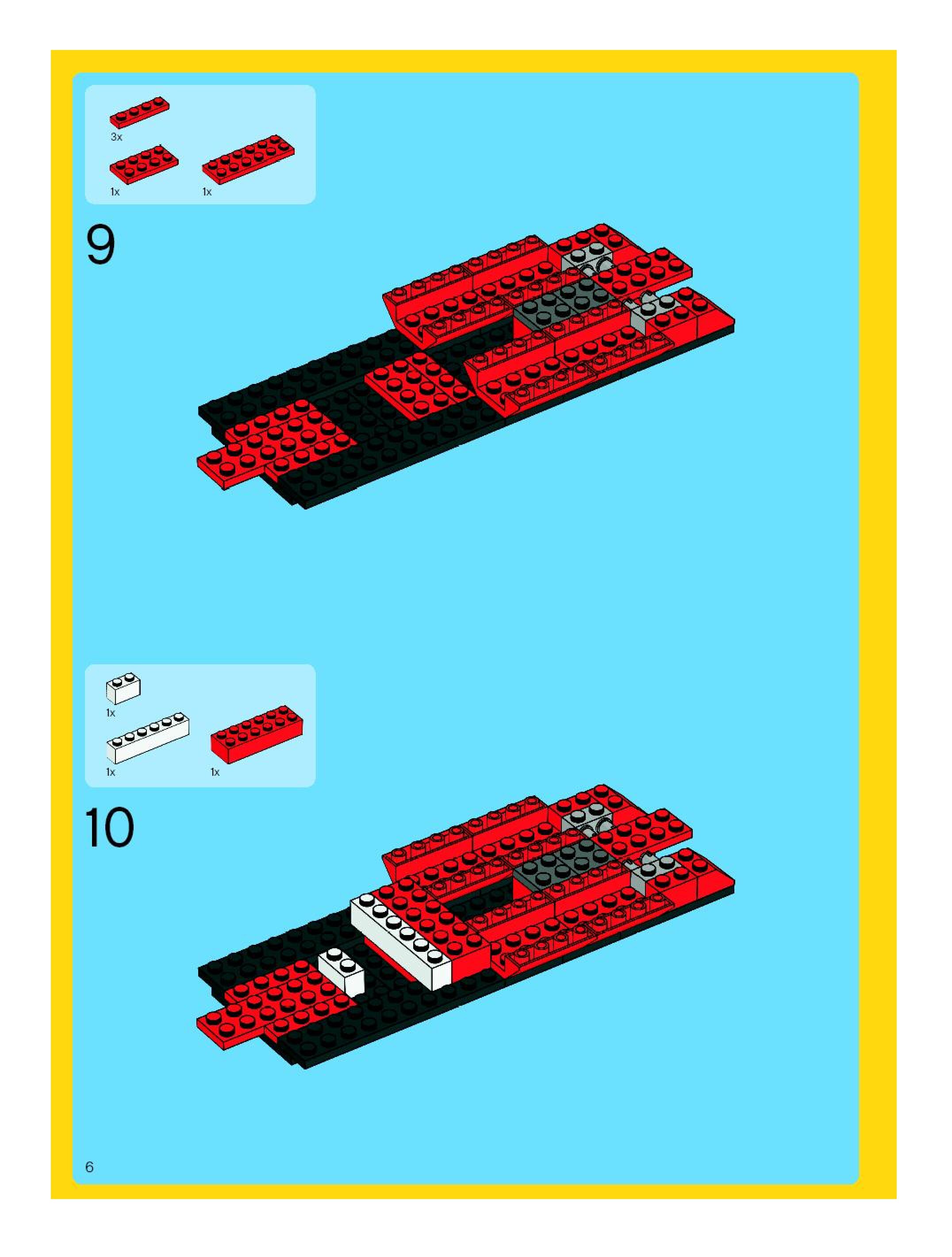 3x

1x

1x

9

1x

1x

1x

10

6