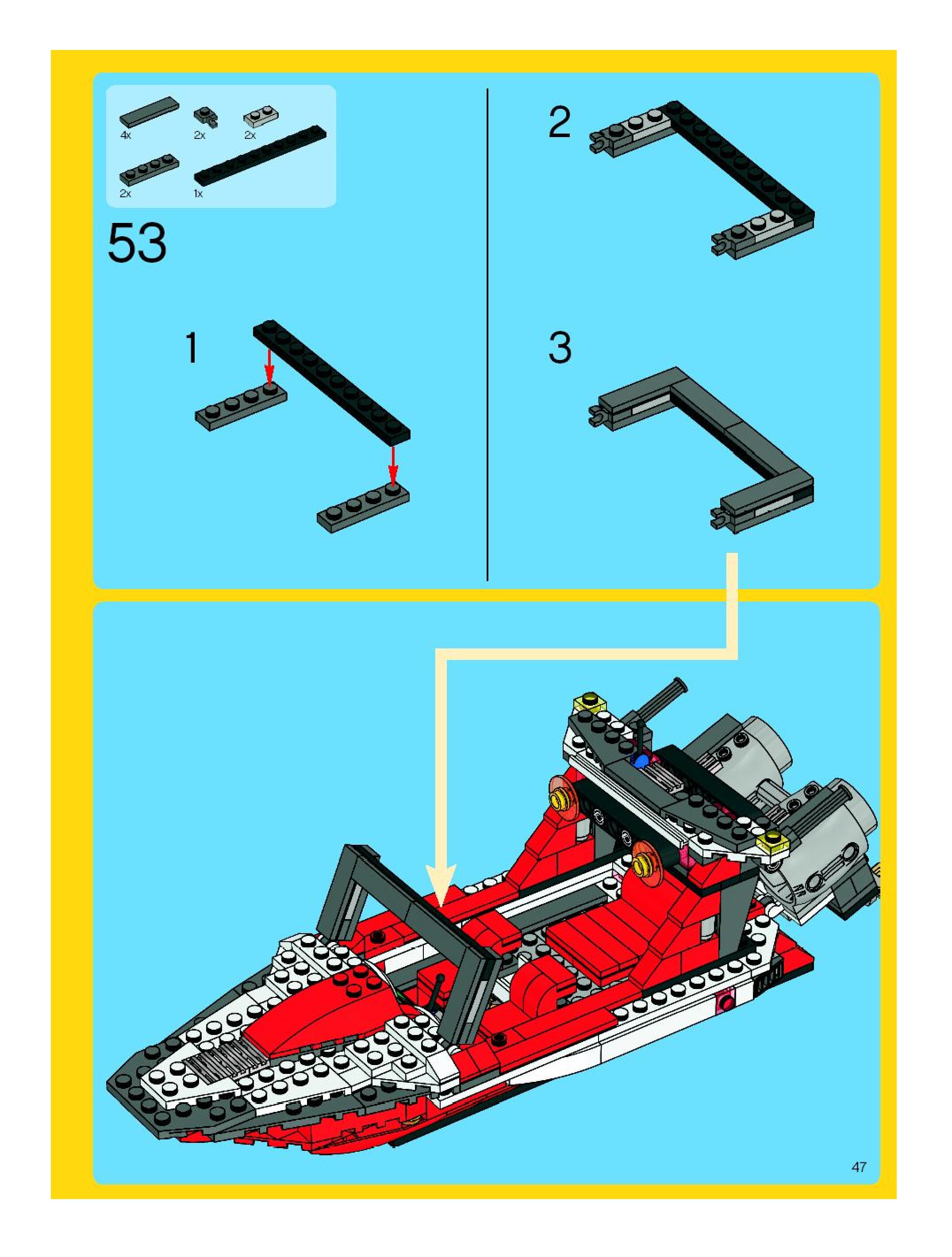 4x 2x 2x

2x 1x

53

1

2

3

47