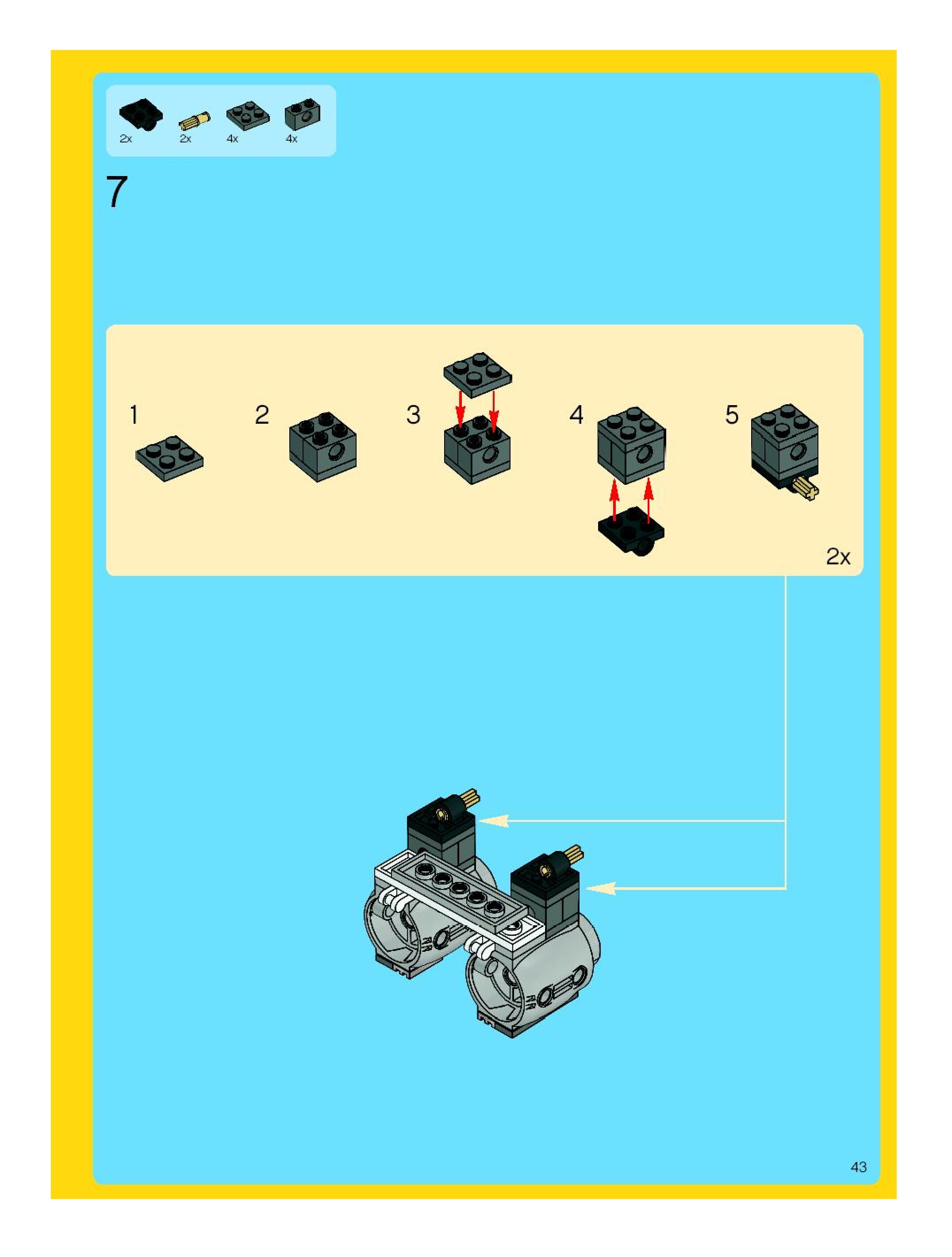 2x 2x 4x 4x

7

1

2

3

4

5

2x

43