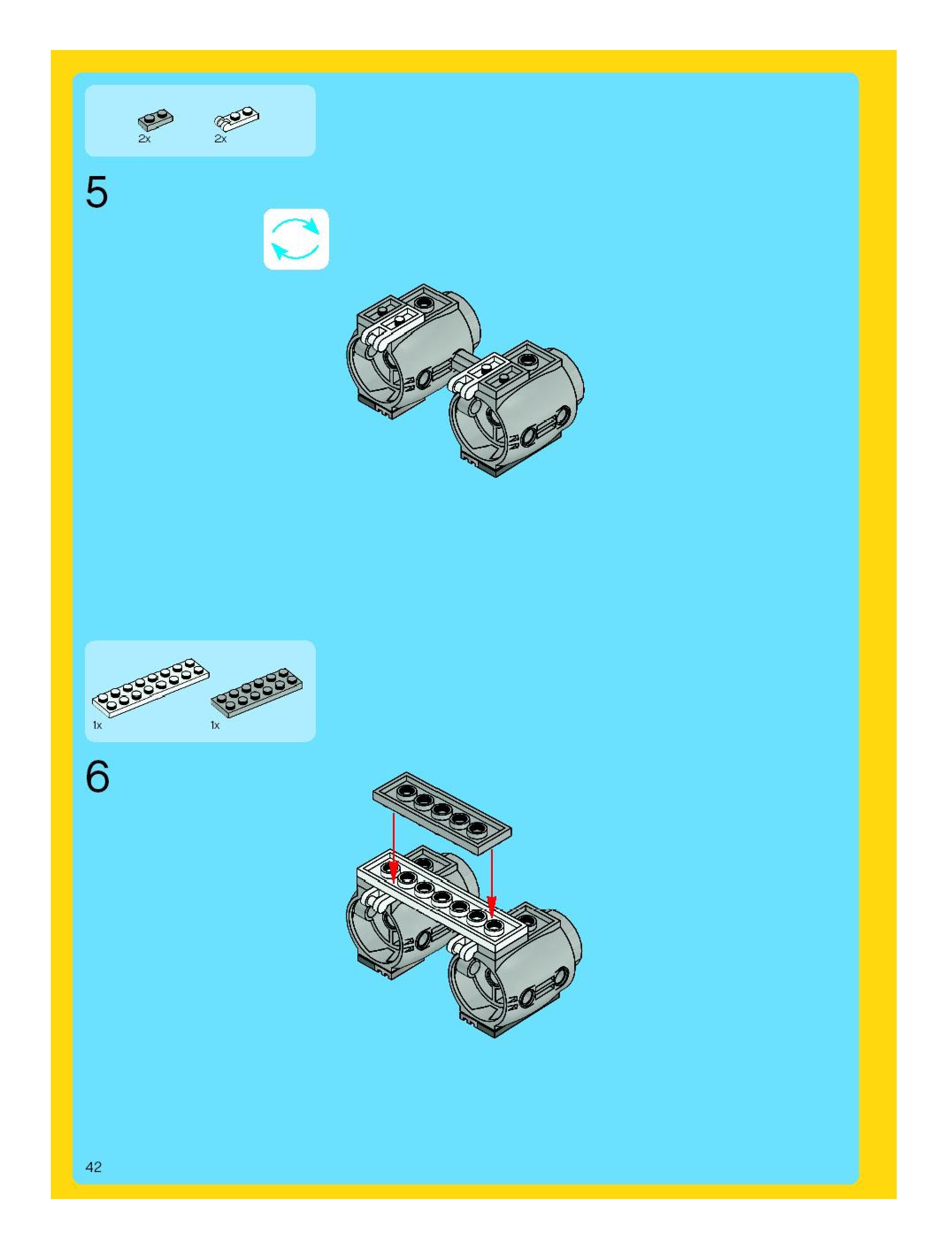 2x
2x

5

1x
1x

6

42